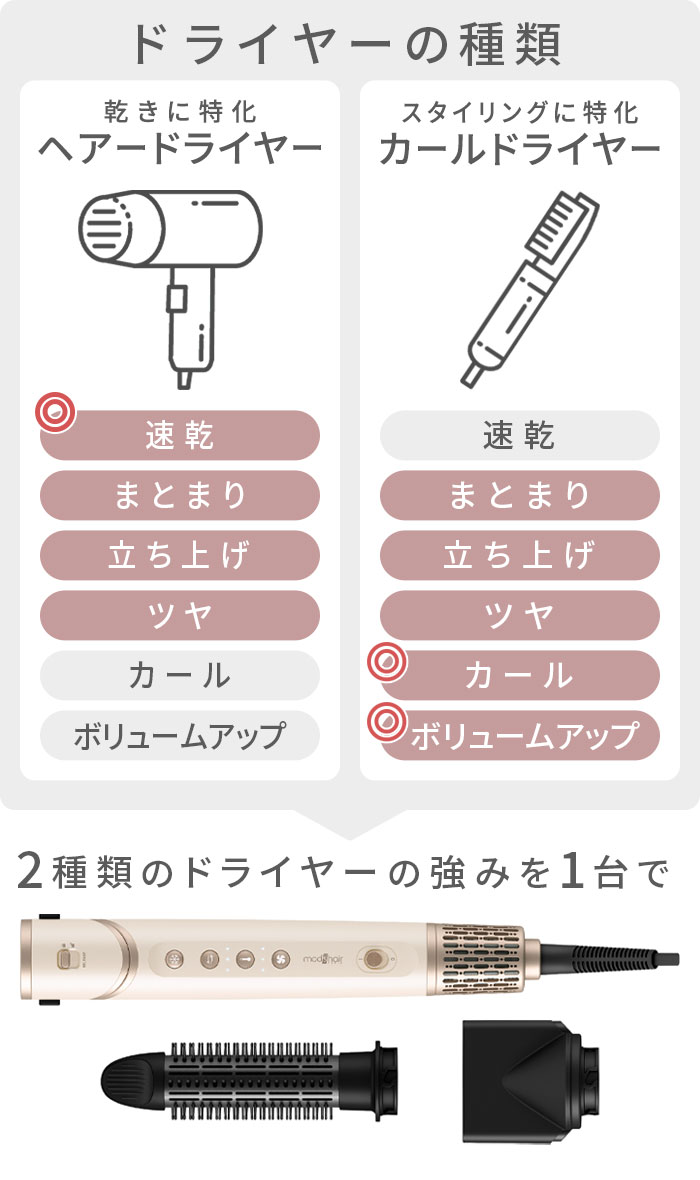 ドライヤーの種類

乾きに特化
ヘアードライヤー

速乾
まとまり
立ち上げ
ツヤ
カール
ボリュームアップ

スタイリングに特化
カールドライヤー

速乾
まとまり
立ち上げ
ツヤ
カール
ボリュームアップ

2種類のドライヤーの強みを1台で

mod's hair