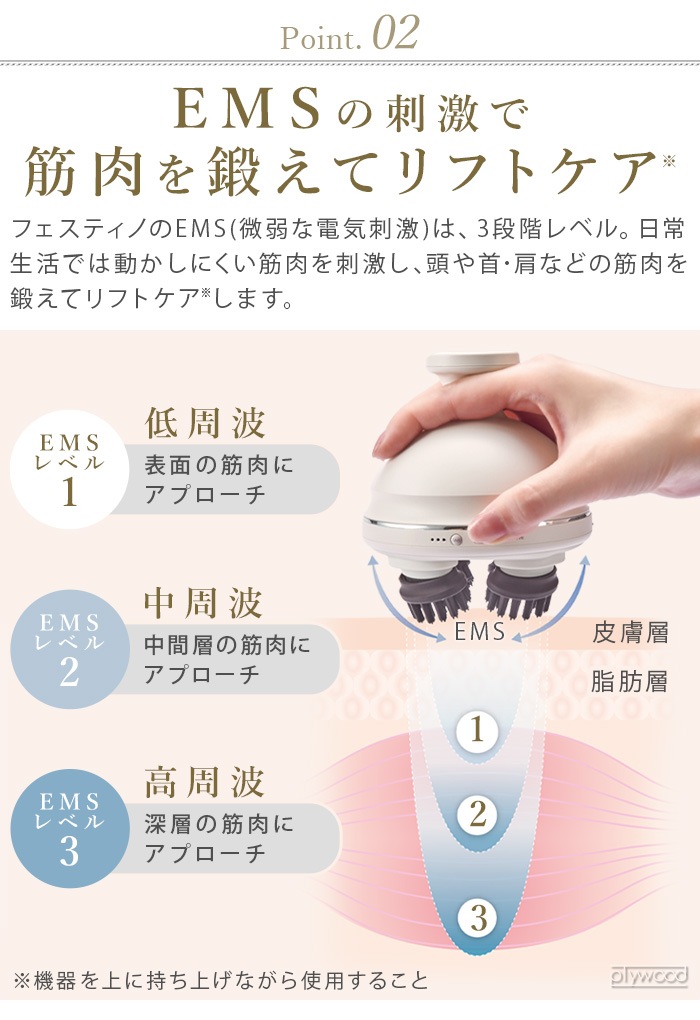 Point. 02

EMSの刺激で
筋肉を鍛えてリフトケア※

フェスティノのEMS(微弱な電気刺激)は、3段階レベル。日常生活では動かしにくい筋肉を刺激し、頭や首･肩などの筋肉を鍛えてリフトケア※します。

EMS
レベル
1

低周波
表面の筋肉に
アプローチ

EMS
レベル
2

中周波
中間層の筋肉に
アプローチ

EMS
レベル
3

高周波
深層の筋肉に
アプローチ

EMS
皮膚層
脂肪層

1
2
3

※機器を上に持ち上げながら使用すること

plywood