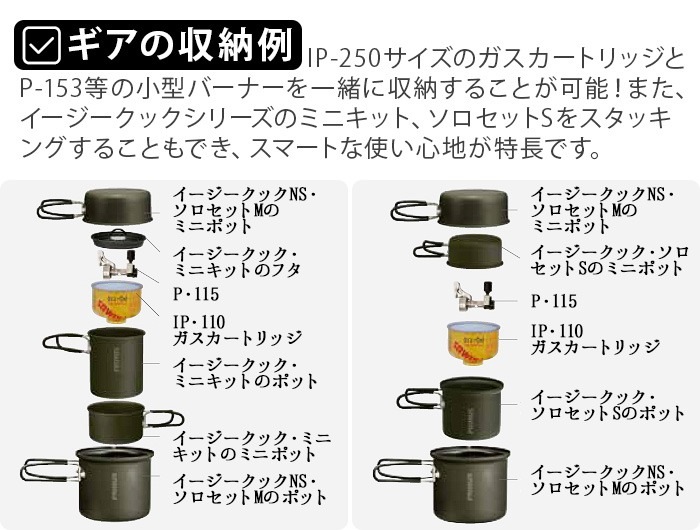 ギアの収納例

IP-250サイズのガスカートリッジとP-153等の小型バーナーを一緒に収納することが可能！また、イージークックシリーズのミニキット、ソロセットSをスタッキングすることもでき、スマートな使い心地が特長です。

イージークックNS・ソロセットMのミニポット

イージークック・ミニキットのフタ

P・115

IP・110 ガスカートリッジ

イージークック・ミニキットのポット

イージークック・ミニキットのミニポット

イージークックNS・ソロセットMのポット

イージークックNS・ソロセットMのミニポット

イージークック・ソロセットSのミニポット

P・115

IP・110 ガスカートリッジ

イージークック・ソロセットSのポット

イージークックNS・ソロセットMのポット