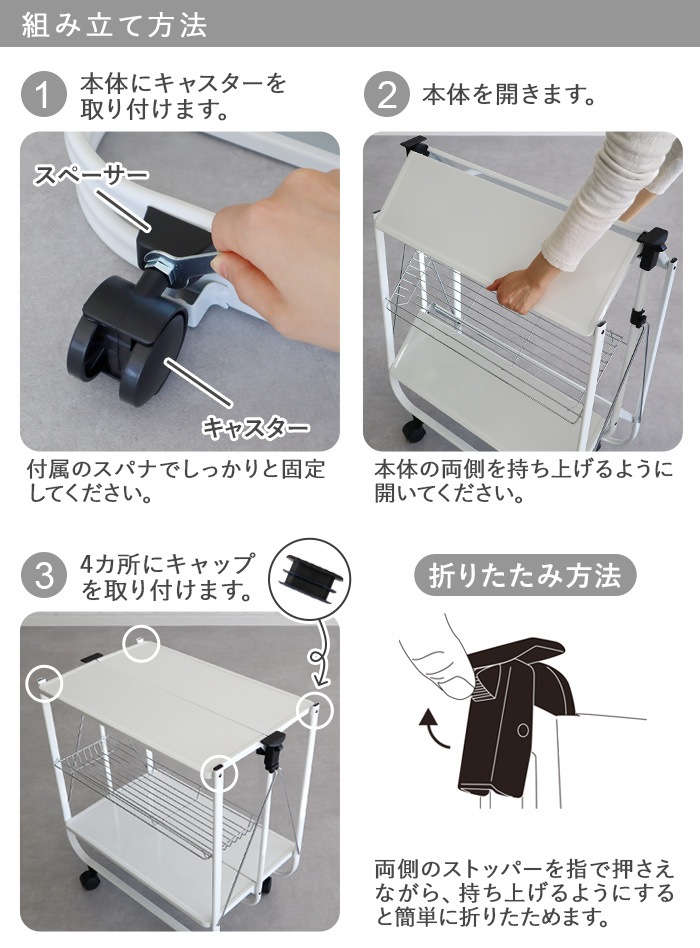 組み立て方法

1 本体にキャスターを取り付けます。

スペーサー

キャスター

付属のスパナでしっかりと固定してください。

2 本体を開きます。

本体の両側を持ち上げるように開いてください。

3 4カ所にキャップを取り付けます。

折りたたみ方法

両側のストッパーを指で押さえながら、持ち上げるようにすると簡単に折りたためます。