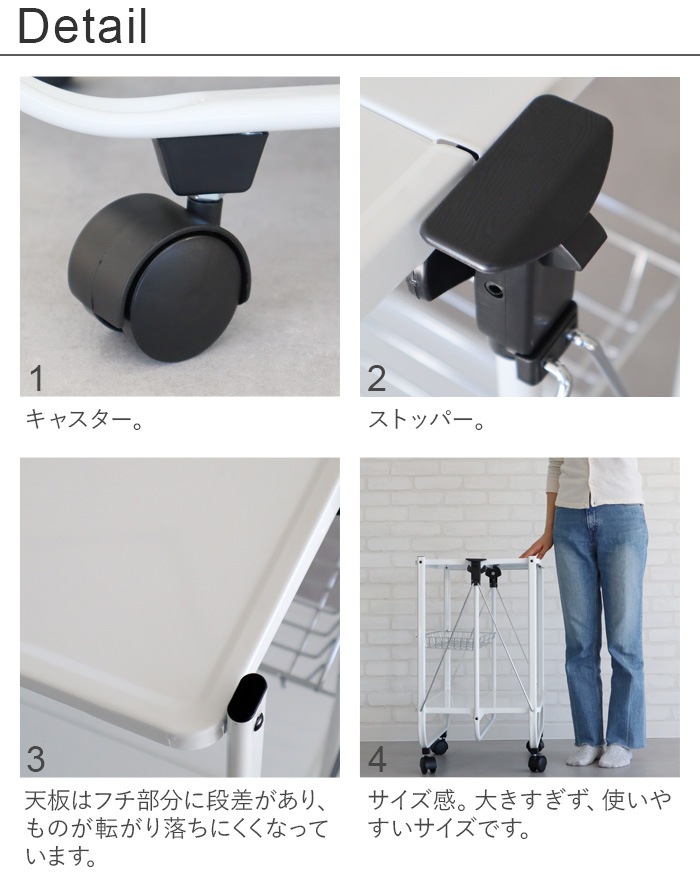 Detail

1

キャスター。

2

ストッパー。

3

天板はフチ部分に段差があり、ものが転がり落ちにくくなっています。

4

サイズ感。大きすぎず、使いやすいサイズです。