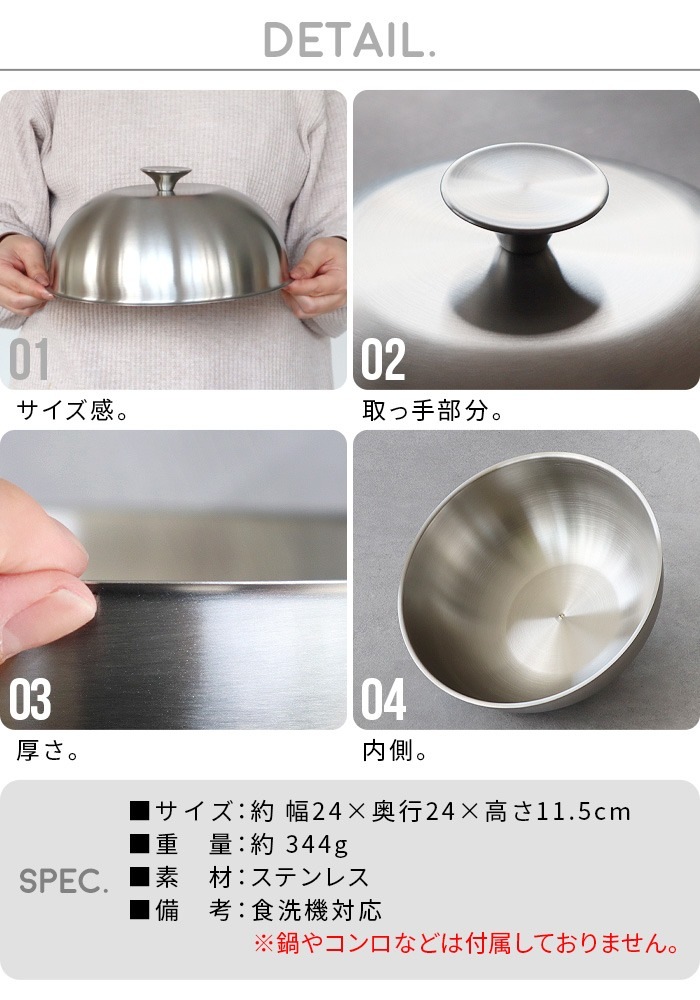 DETAIL.

01

サイズ感。

02

取っ手部分。

03

厚さ。

04

内側。

SPEC.

■サイズ:約 幅24×奥行24×高さ11.5cm
■重　量:約 344g
■素　材:ステンレス
■備　考:食洗機対応
※鍋やコンロなどは付属しておりません。