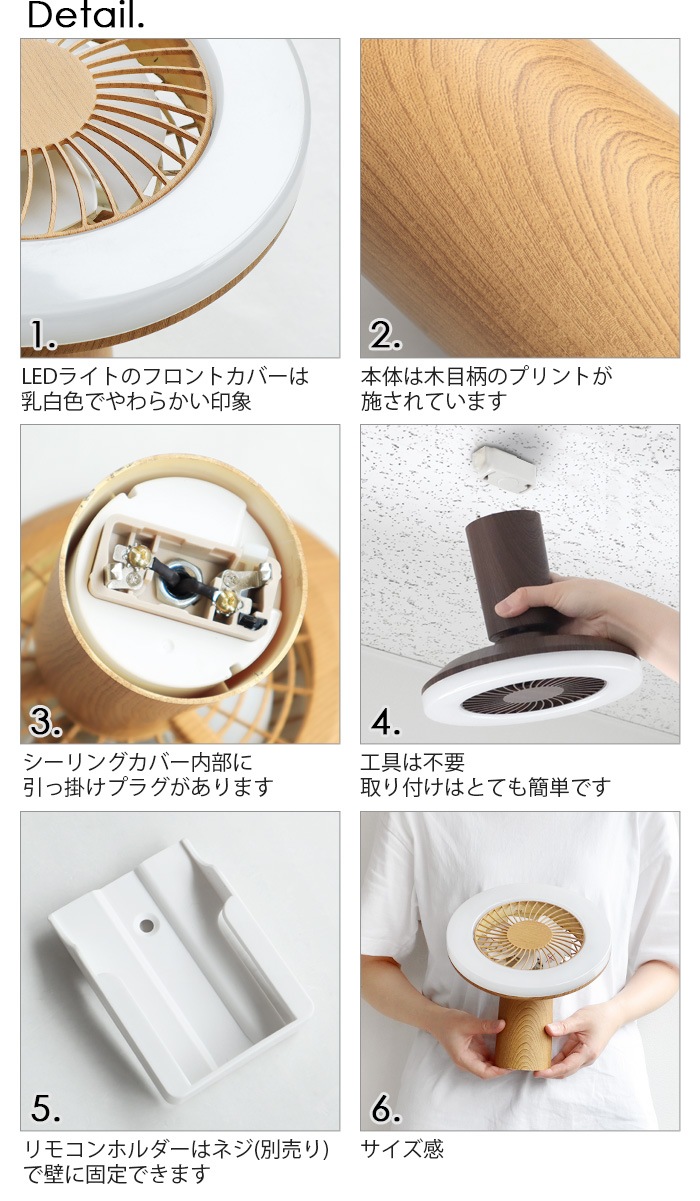 Detail.

1.

LEDライトのフロントカバーは乳白色でやわらかい印象

2.

本体は木目柄のプリントが施されています

3.

シーリングカバー内部に引っ掛けプラグがあります

4.

工具は不要
取り付けはとても簡単です

5.

リモコンホルダーはネジ(別売り)で壁に固定できます

6.

サイズ感