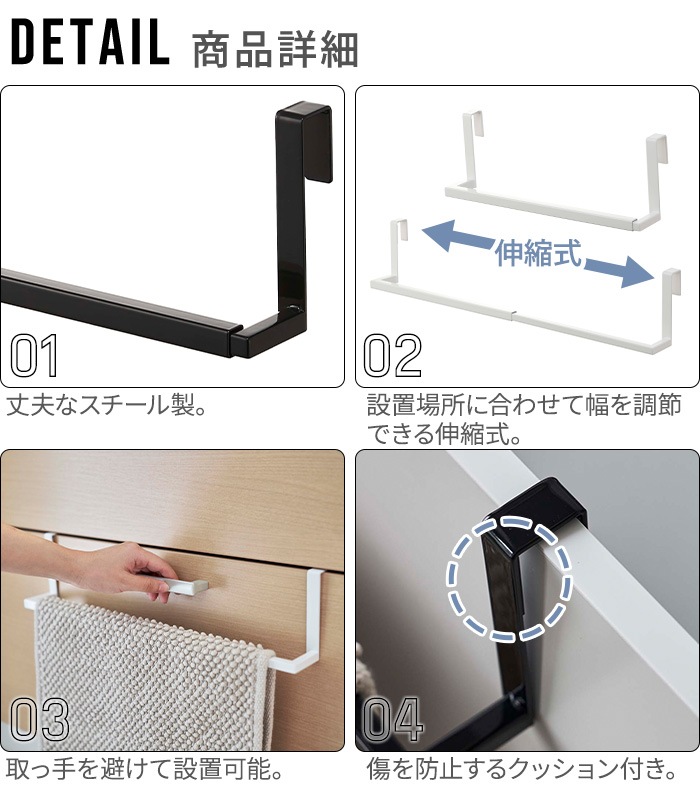 DETAIL 商品詳細

01

丈夫なスチール製。

伸縮式

02

設置場所に合わせて幅を調節できる伸縮式。

03

取っ手を避けて設置可能。

04

傷を防止するクッション付き。