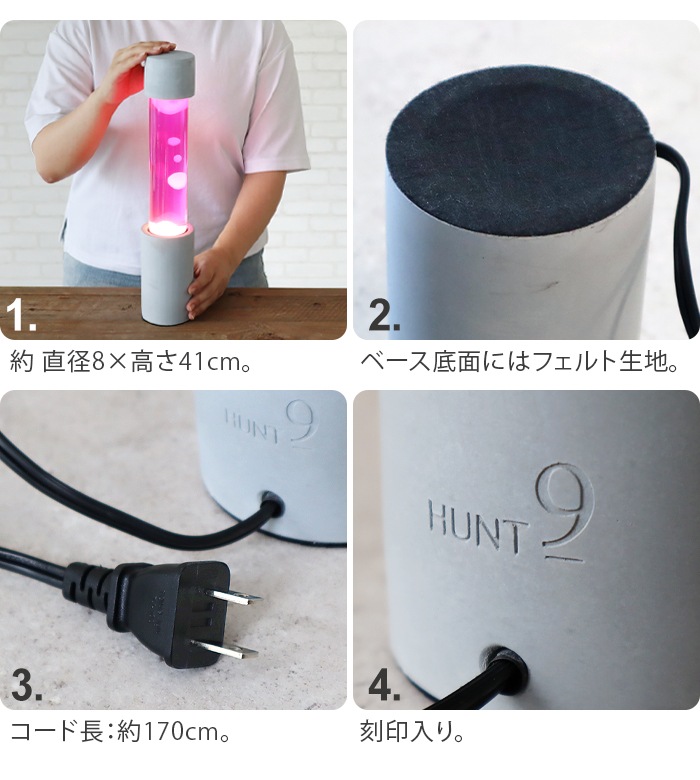 1.

約 直径8×高さ41cm。

2.

ベース底面にはフェルト生地。

HUNT 9

3.

コード長：約170cm。

HUNT 9

4.

刻印入り。