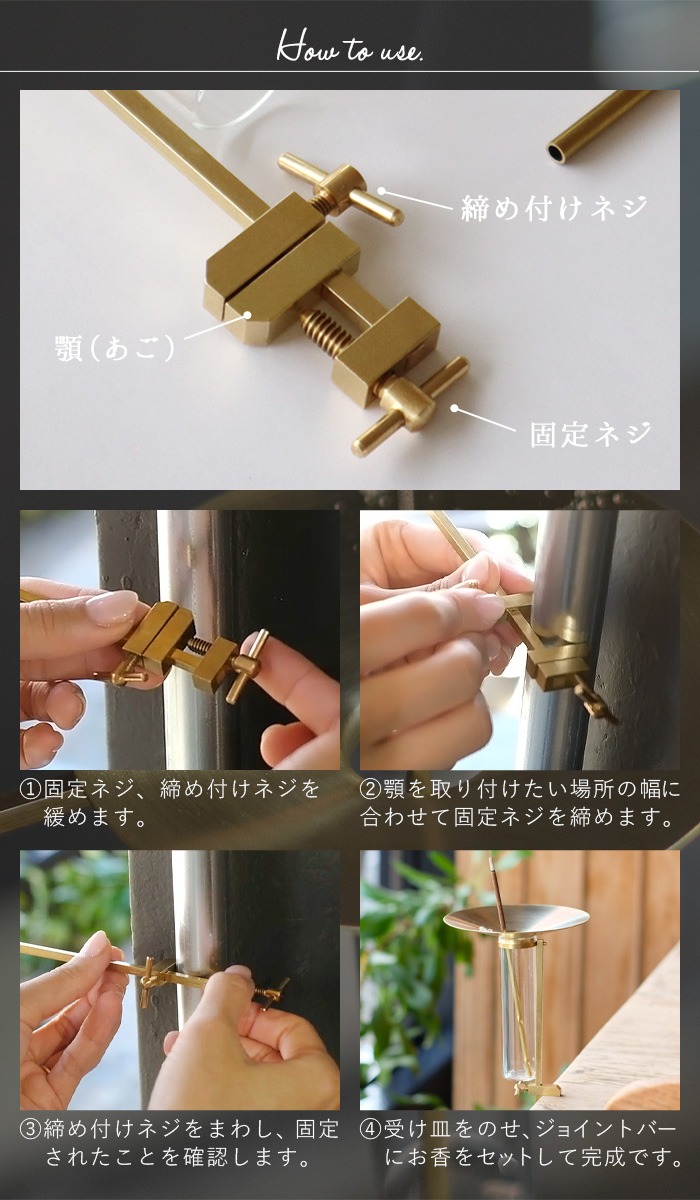 How to use.

締め付けネジ

顎(あご)

固定ネジ

①固定ネジ、締め付けネジを緩めます。

②顎を取り付けたい場所の幅に合わせて固定ネジを締めます。

③締め付けネジをまわし、固定されたことを確認します。

④受け皿をのせ、ジョイントバーにお香をセットして完成です。