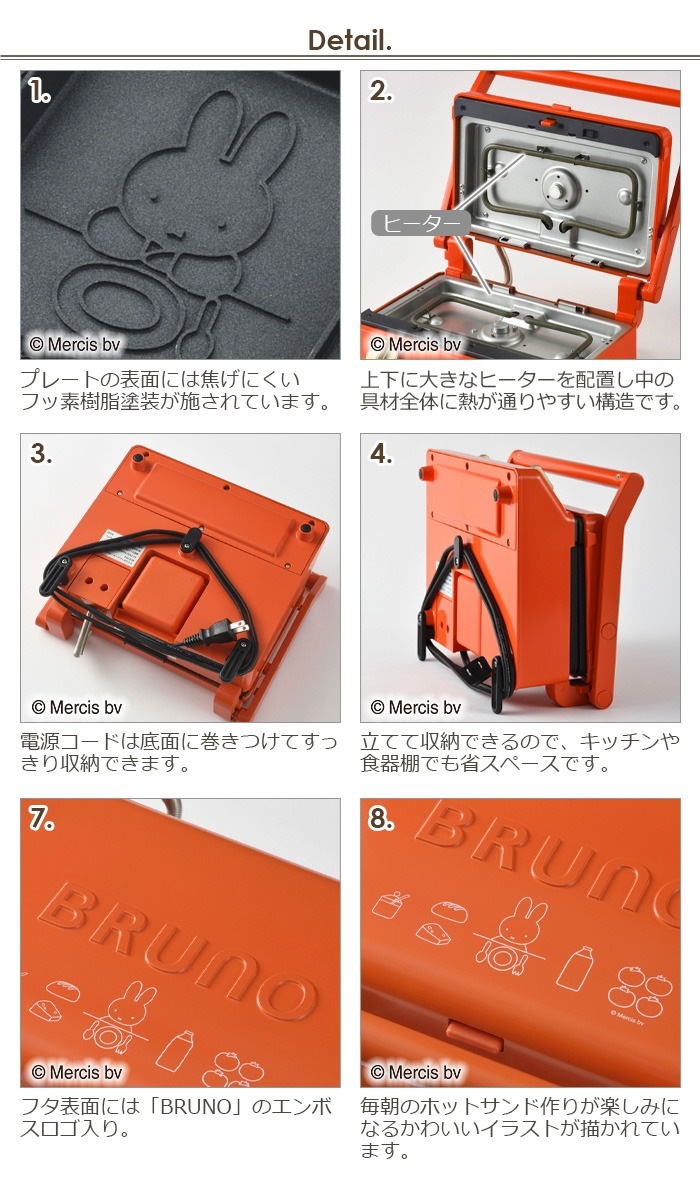 Detail.

1.

© Mercis bv

プレートの表面には焦げにくいフッ素樹脂塗装が施されています。

2.

ヒーター

© Mercis bv

上下に大きなヒーターを配置し中の具材全体に熱が通りやすい構造です。

3.

© Mercis bv

電源コードは底面に巻きつけてすっきり収納できます。

4.

© Mercis bv

立てて収納できるので、キッチンや食器棚でも省スペースです。

7.

BRUNO

© Mercis bv

フタ表面には「BRUNO」のエンボスロゴ入り。

8.

BRUNO

© Mercis bv

© Mercis bv

毎朝のホットサンド作りが楽しみになるかわいいイラストが描かれています。