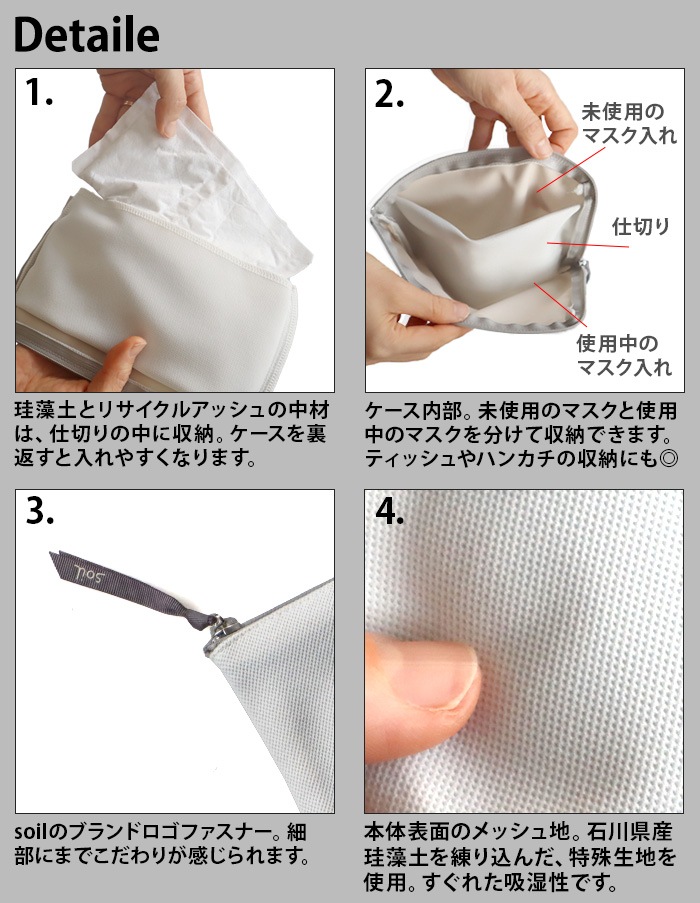 Detaile

1.

珪藻土とリサイクルアッシュの中材は、仕切りの中に収納。ケースを裏返すと入れやすくなります。

2.

未使用のマスク入れ

仕切り

使用中のマスク入れ

ケース内部。未使用のマスクと使用中のマスクを分けて収納できます。ティッシュやハンカチの収納にも◎

3.

soil

soilのブランドロゴファスナー。細部にまでこだわりが感じられます。

4.

本体表面のメッシュ地。石川県産珪藻土を練り込んだ、特殊生地を使用。すぐれた吸湿性です。