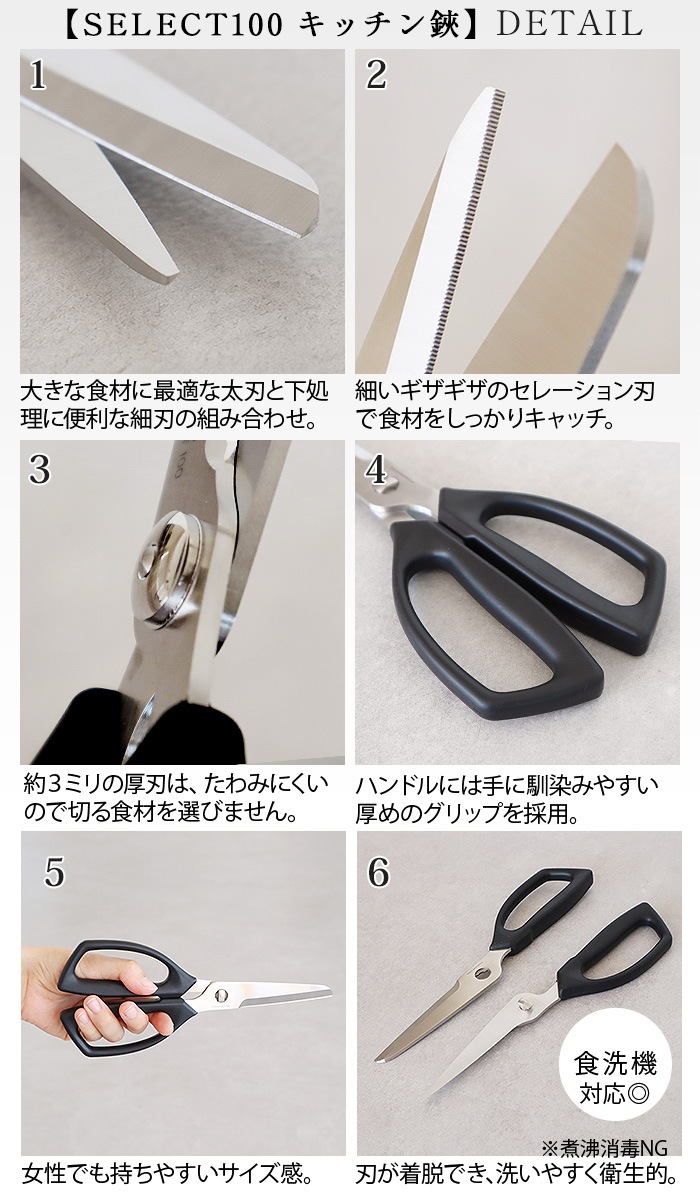 【SELECT100 キッチン鋏】DETAIL

1

大きな食材に最適な太刃と下処理に便利な細刃の組み合わせ。

2

細いギザギザのセレーション刃で食材をしっかりキャッチ。

3

約3ミリの厚刃は、たわみにくいので切る食材を選びません。

4

ハンドルには手に馴染みやすい厚めのグリップを採用。

5

女性でも持ちやすいサイズ感。

6

食洗機対応◎

※煮沸消毒NG

刃が着脱でき、洗いやすく衛生的。