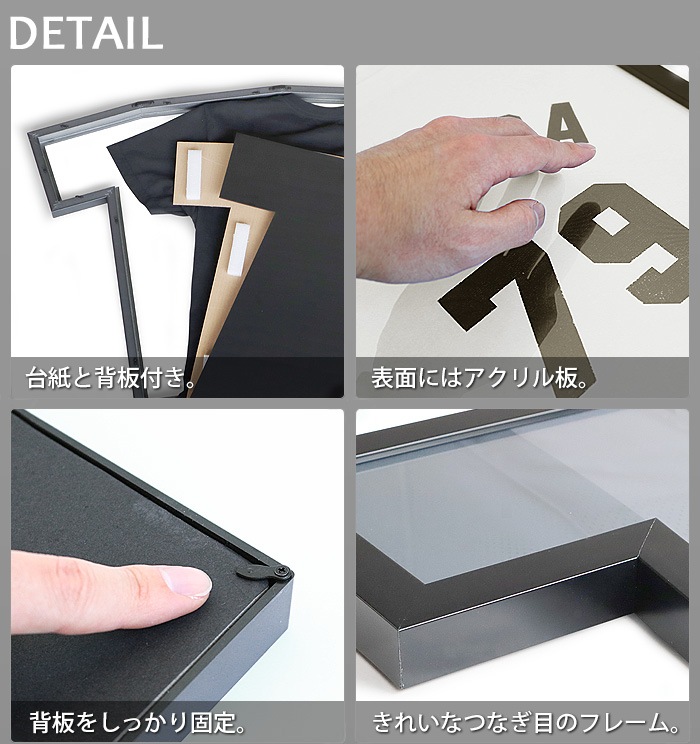 DETAIL

台紙と背板付き。

A
79

表面にはアクリル板。

背板をしっかり固定。

きれいなつなぎ目のフレーム。