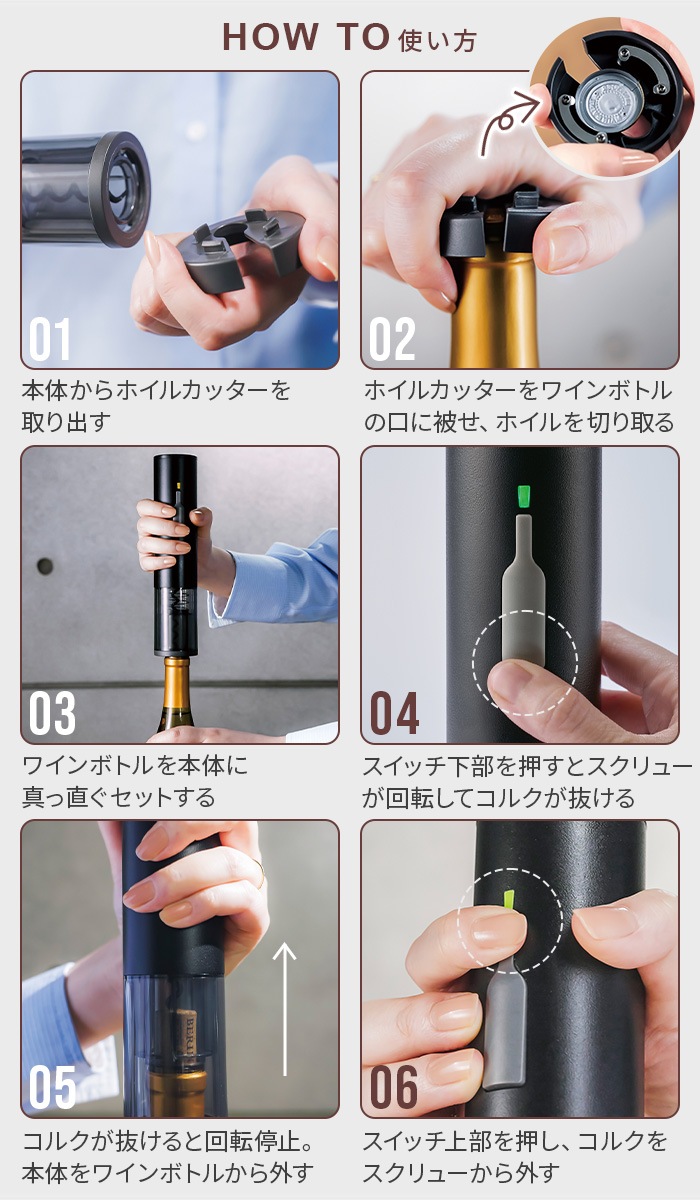 HOW TO 使い方

01
本体からホイルカッターを取り出す

02
ホイルカッターをワインボトルの口に被せ、ホイルを切り取る

03
ワインボトルを本体に真っ直ぐセットする

04
スイッチ下部を押すとスクリューが回転してコルクが抜ける

05
コルクが抜けると回転停止。本体をワインボトルから外す

06
スイッチ上部を押し、コルクをスクリューから外す