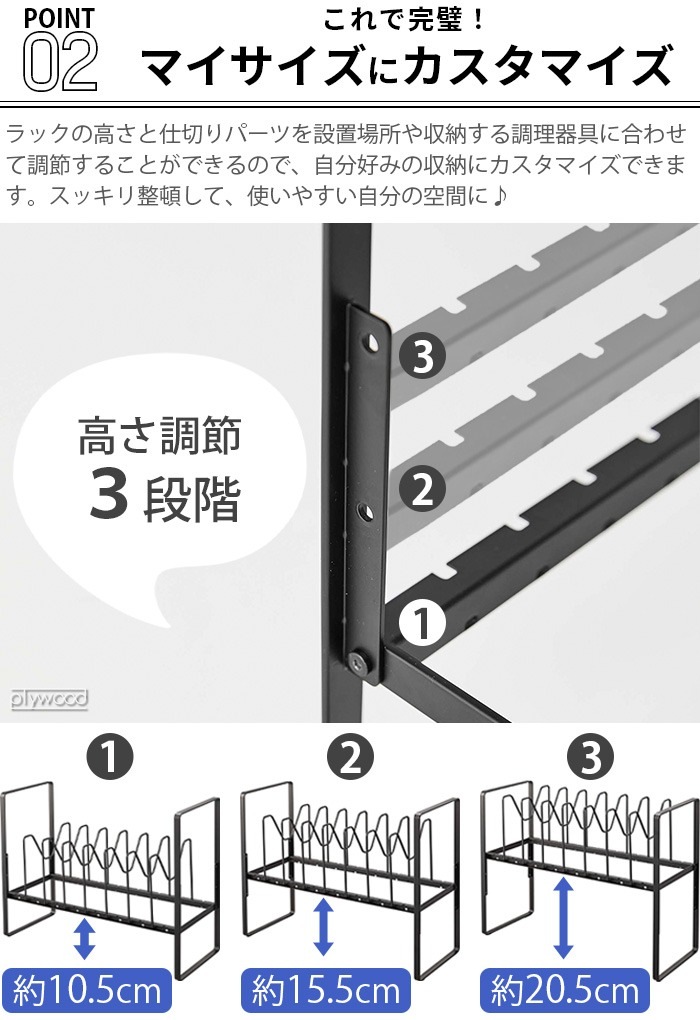 POINT 02

これで完璧！

マイサイズにカスタマイズ

ラックの高さと仕切りパーツを設置場所や収納する調理器具に合わせて調節することができるので、自分好みの収納にカスタマイズできます。スッキリ整頓して、使いやすい自分の空間に♪

高さ調節
3 段階

3
2
1

plywood

1
2
3

約10.5cm
約15.5cm
約20.5cm