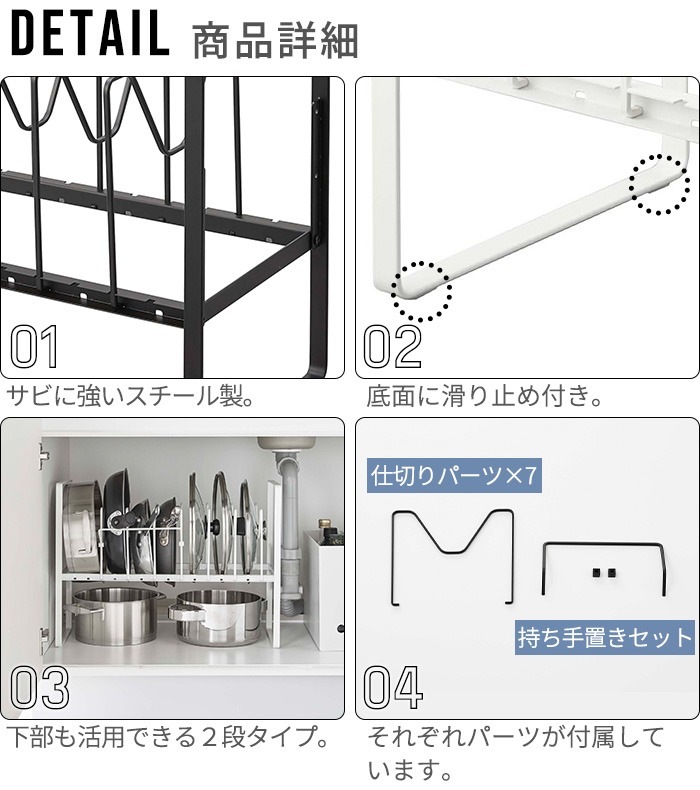 DETAIL 商品詳細

01

サビに強いスチール製。

02

底面に滑り止め付き。

03

下部も活用できる２段タイプ。

仕切りパーツ×7

持ち手置きセット

04

それぞれパーツが付属しています。