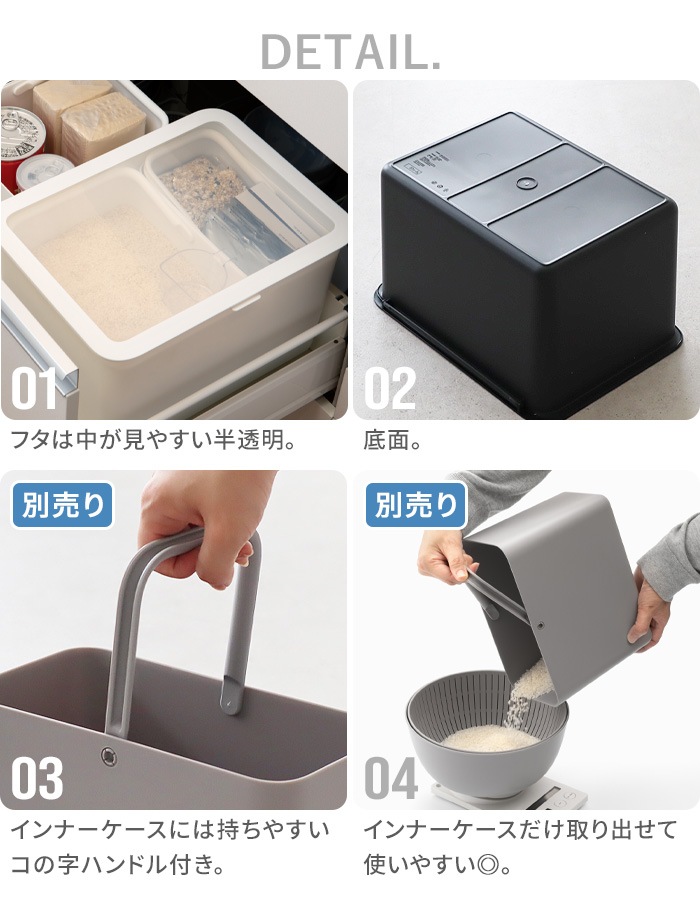 DETAIL.

01

フタは中が見やすい半透明。

02

底面。

別売り

03

インナーケースには持ちやすいコの字ハンドル付き。

別売り

04

インナーケースだけ取り出せて使いやすい◎。