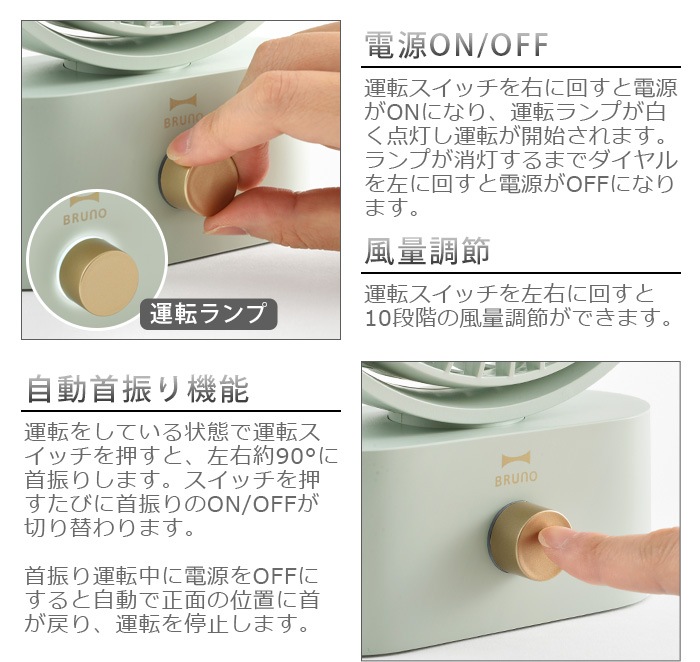 BRUNO

BRUNO

運転ランプ

電源ON/OFF

運転スイッチを右に回すと電源がONになり、運転ランプが白く点灯し運転が開始されます。ランプが消灯するまでダイヤルを左に回すと電源がOFFになります。

風量調節

運転スイッチを左右に回すと10段階の風量調節ができます。

自動首振り機能

運転をしている状態で運転スイッチを押すと、左右約90°に首振りします。スイッチを押すたびに首振りのON/OFFが切り替わります。

首振り運転中に電源をOFFにすると自動で正面の位置に首が戻り、運転を停止します。

BRUNO