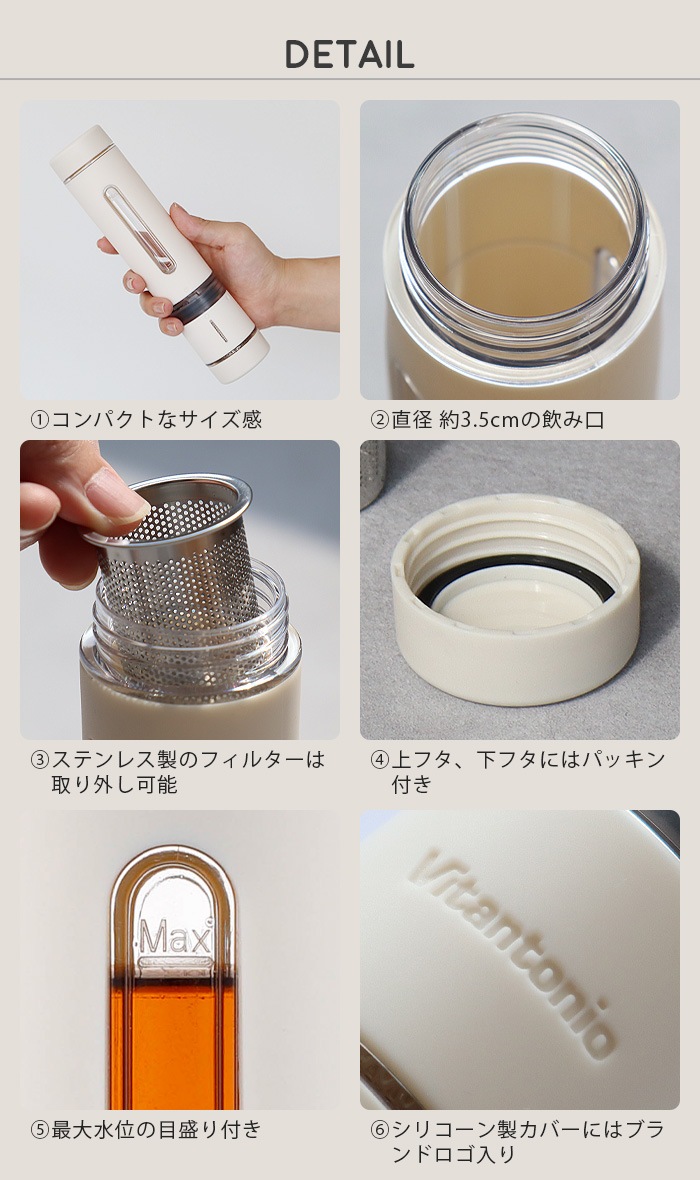 DETAIL

①コンパクトなサイズ感

②直径 約3.5cmの飲み口

③ステンレス製のフィルターは取り外し可能

④上フタ、下フタにはパッキン付き

Max

⑤最大水位の目盛り付き

Vitantonio

⑥シリコーン製カバーにはブランドロゴ入り