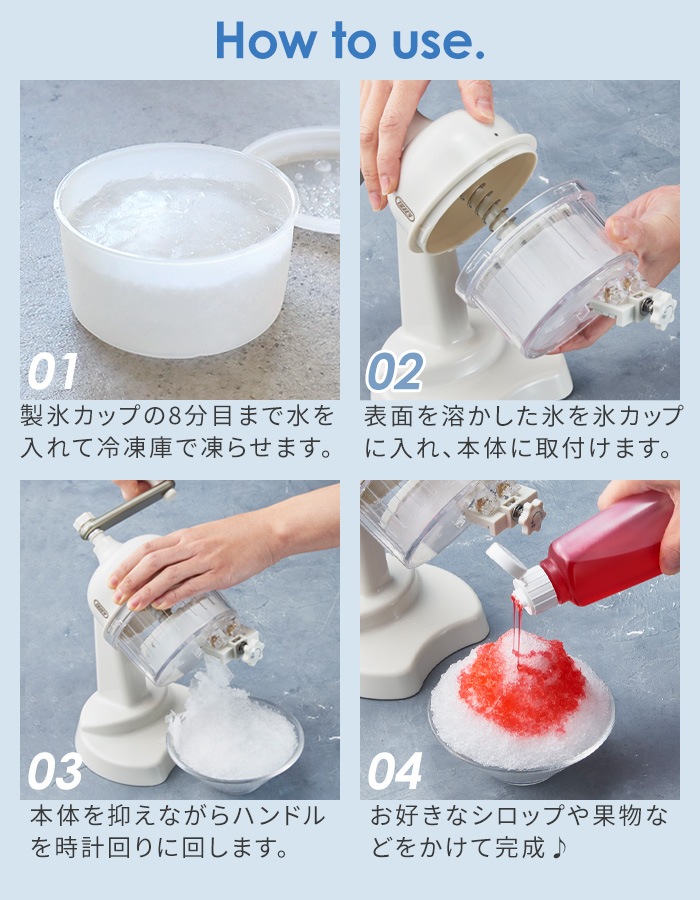 How to use.

01
製氷カップの8分目まで水を入れて冷凍庫で凍らせます。

02
表面を溶かした氷を氷カップに入れ、本体に取付けます。

03
本体を抑えながらハンドルを時計回りに回します。

04
お好きなシロップや果物などをかけて完成♪