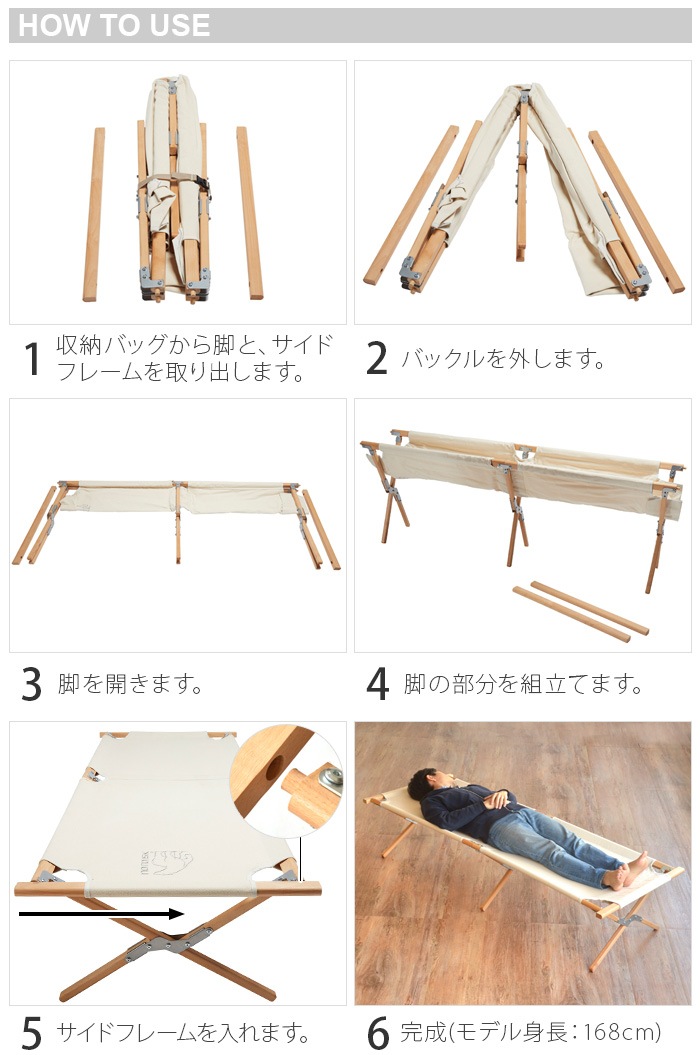 HOW TO USE

1 収納バッグから脚と、サイドフレームを取り出します。

2 バックルを外します。

3 脚を開きます。

4 脚の部分を組立てます。

5 サイドフレームを入れます。

6 完成(モデル身長：168cm)