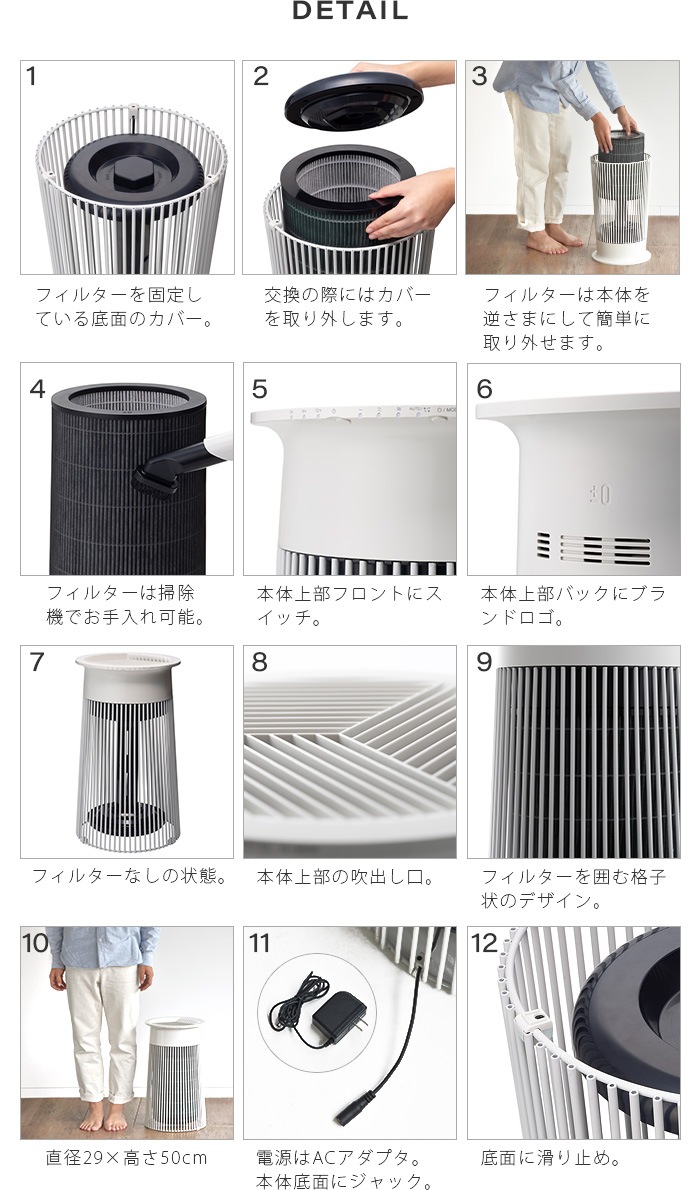 DETAIL

1

フィルターを固定している底面のカバー。

2

交換の際にはカバーを取り外します。

3

フィルターは本体を逆さまにして簡単に取り外せます。

4

フィルターは掃除機でお手入れ可能。

5

本体上部フロントにスイッチ。

6

本体上部バックにブランドロゴ。

7

フィルターなしの状態。

8

本体上部の吹出し口。

9

フィルターを囲む格子状のデザイン。

10

直径29×高さ50cm

11

電源はACアダプタ。本体底面にジャック。

12

底面に滑り止め。