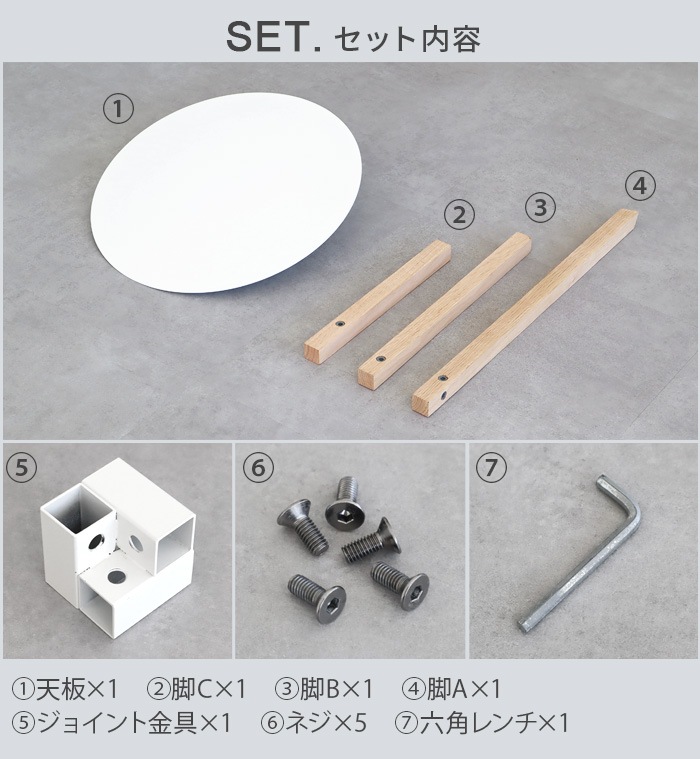 SET. セット内容

①

②

③

④

⑤

⑥

⑦

①天板×1　②脚C×1　③脚B×1　④脚A×1
⑤ジョイント金具×1　⑥ネジ×5　⑦六角レンチ×1