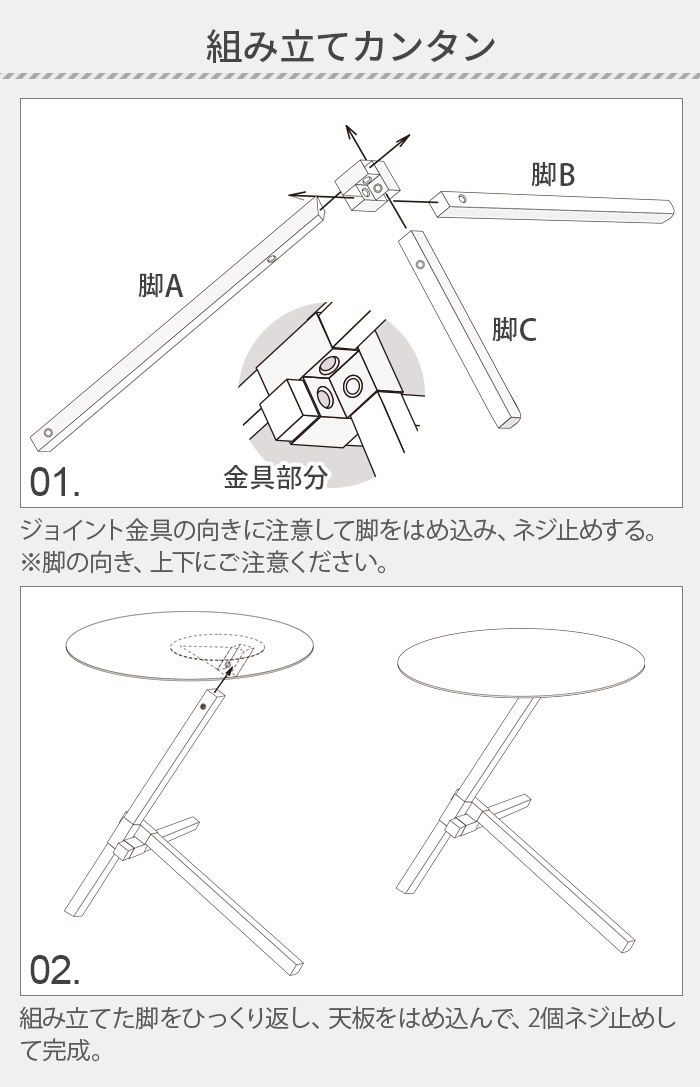 組み立てカンタン

脚B

脚A

脚C

金具部分

01.

ジョイント金具の向きに注意して脚をはめ込み、ネジ止めする。
※脚の向き、上下にご注意ください。

02.

組み立てた脚をひっくり返し、天板をはめ込んで、2個ネジ止めして完成。