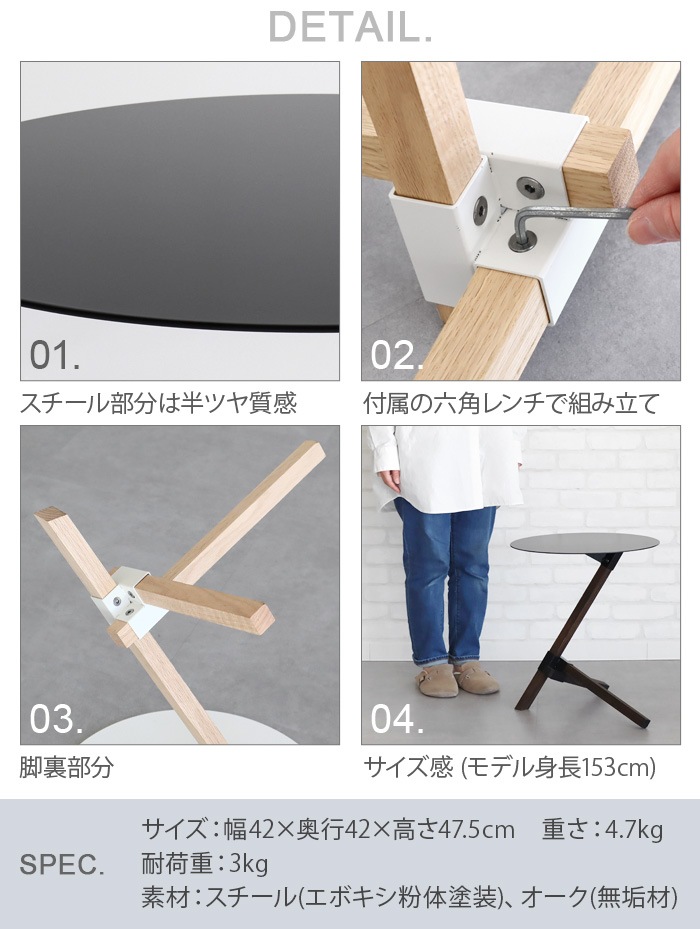 DETAIL.

01.

スチール部分は半ツヤ質感

02.

付属の六角レンチで組み立て

03.

脚裏部分

04.

サイズ感 (モデル身長153cm)

SPEC.

サイズ：幅42×奥行42×高さ47.5cm　重さ：4.7kg
耐荷重：3kg
素材：スチール(エポキシ粉体塗装)、オーク(無垢材)