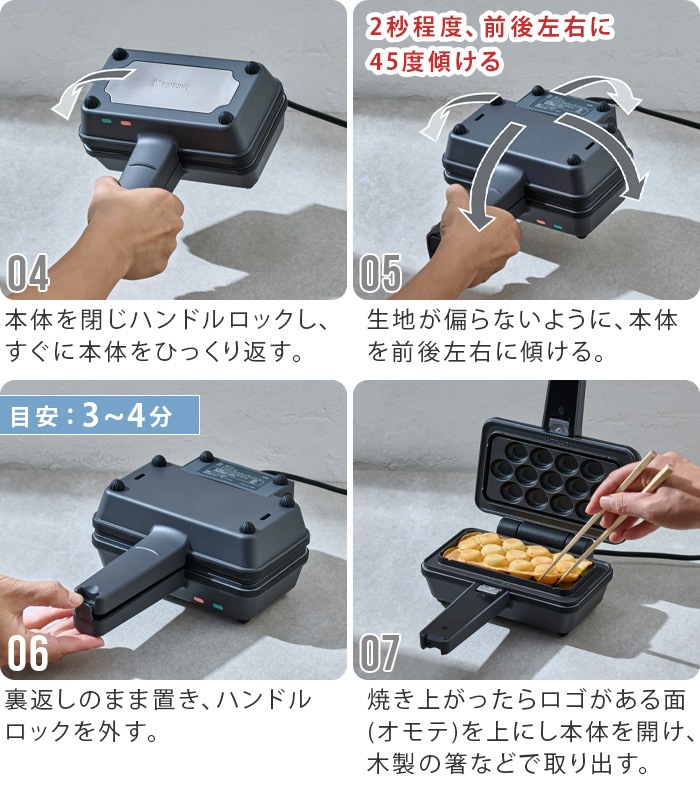 04

本体を閉じハンドルロックし、すぐに本体をひっくり返す。

2秒程度、前後左右に45度傾ける

05

生地が偏らないように、本体を前後左右に傾ける。

目安：3～4分

06

裏返しのまま置き、ハンドルロックを外す。

07

焼き上がったらロゴがある面(オモテ)を上にし本体を開け、木製の箸などで取り出す。