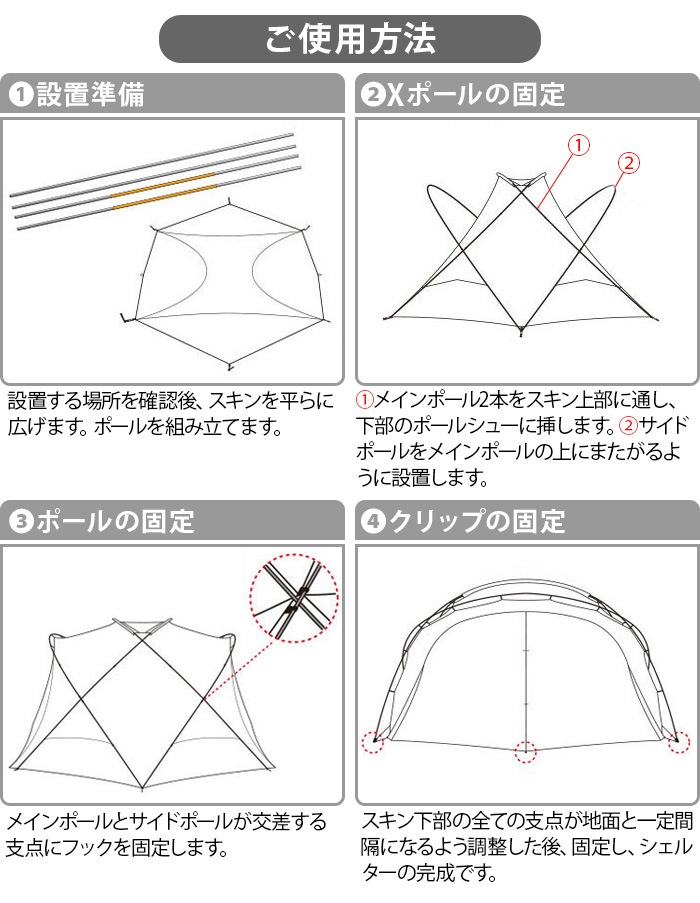 ご使用方法

❶設置準備

設置する場所を確認後、スキンを平らに広げます。ポールを組み立てます。

❷Xポールの固定

①

②

①メインポール2本をスキン上部に通し、下部のポールシューに挿します。②サイドポールをメインポールの上にまたがるように設置します。

❸ポールの固定

メインポールとサイドポールが交差する支点にフックを固定します。

❹クリップの固定

スキン下部の全ての支点が地面と一定間隔になるよう調整した後、固定し、シェルターの完成です。