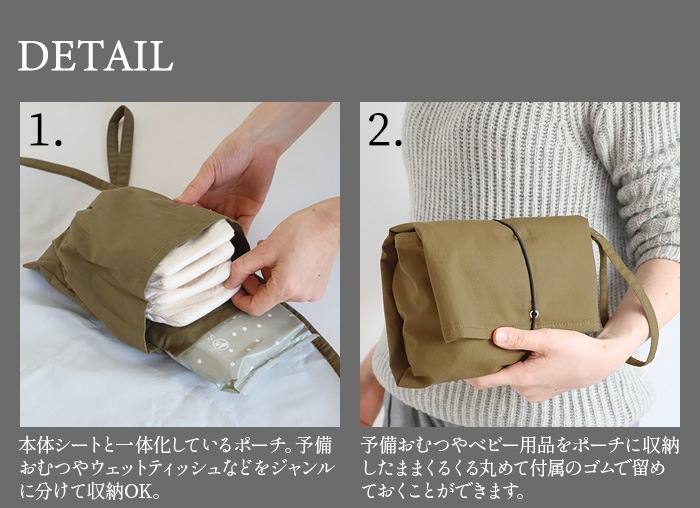 DETAIL

1.

本体シートと一体化しているポーチ。予備おむつやウェットティッシュなどをジャンルに分けて収納OK。

2.

予備おむつやベビー用品をポーチに収納したままくるくる丸めて付属のゴムで留めておくことができます。