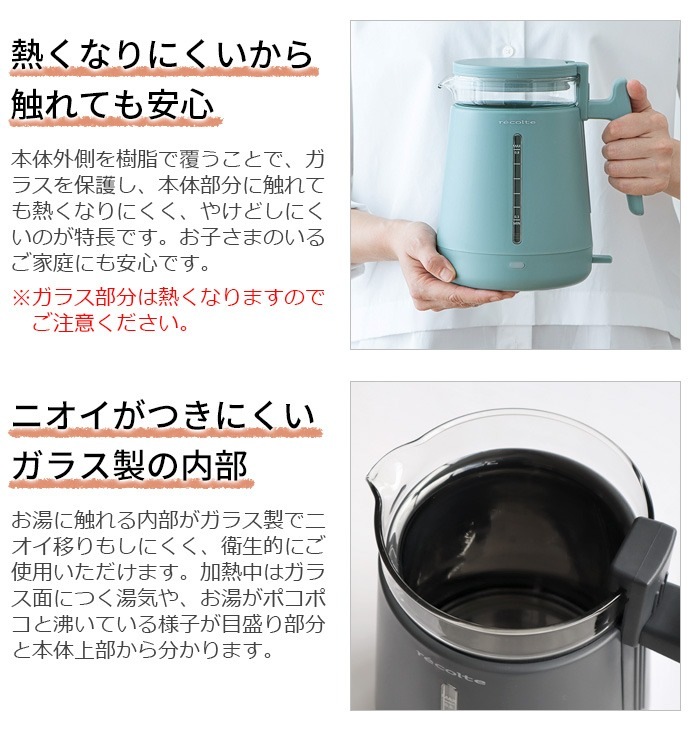 熱くなりにくいから
触れても安心

本体外側を樹脂で覆うことで、ガラスを保護し、本体部分に触れても熱くなりにくく、やけどしにくいのが特長です。お子さまのいるご家庭にも安心です。
※ガラス部分は熱くなりますのでご注意ください。

récolte

ニオイがつきにくい
ガラス製の内部

お湯に触れる内部がガラス製でニオイ移りもしにくく、衛生的にご使用いただけます。加熱中はガラス面につく湯気や、お湯がポコポコと沸いている様子が目盛り部分と本体上部から分かります。

récolte