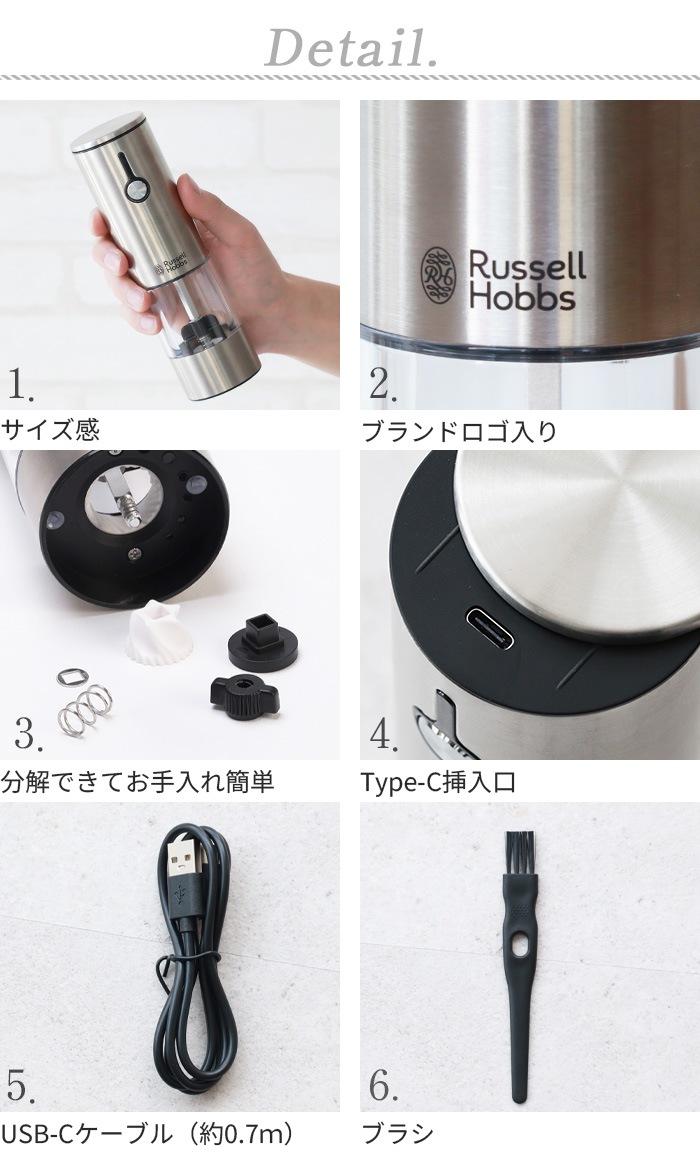 Detail.

Russell Hobbs

1.

サイズ感

Russell Hobbs

2.

ブランドロゴ入り

3.

分解できてお手入れ簡単

4.

Type-C挿入口

5.

USB-Cケーブル（約0.7m）

6.

ブラシ