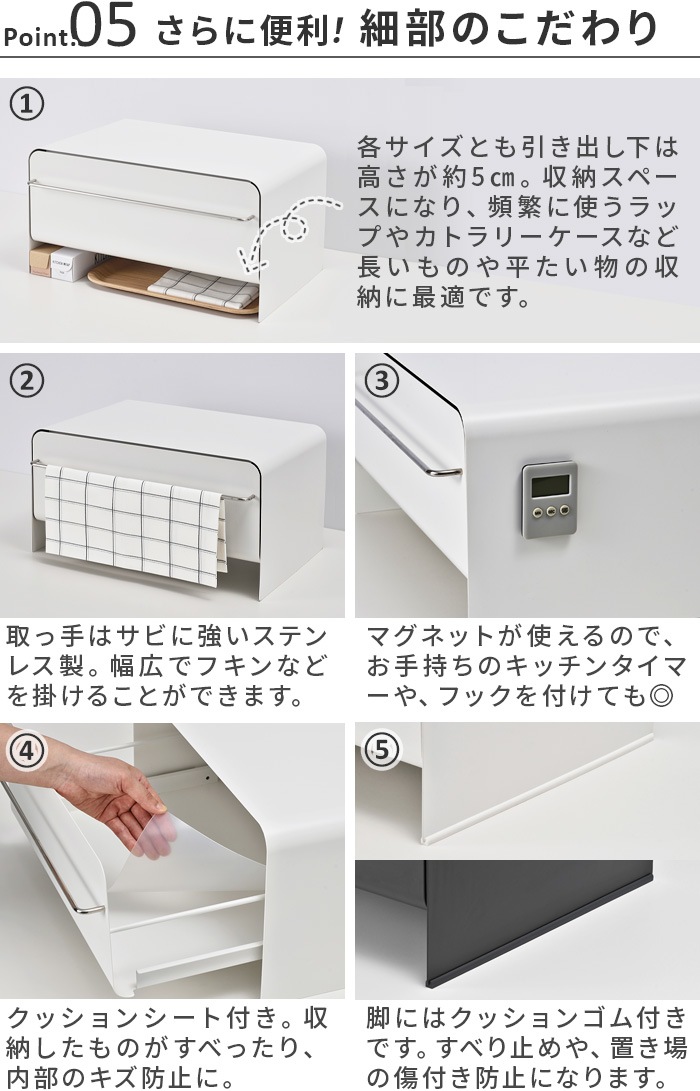 Point.05 さらに便利! 細部のこだわり

①

各サイズとも引き出し下は高さが約5㎝。収納スペースになり、頻繁に使うラップやカトラリーケースなど長いものや平たい物の収納に最適です。

②

取っ手はサビに強いステンレス製。幅広でフキンなどを掛けることができます。

③

マグネットが使えるので、お手持ちのキッチンタイマーや、フックを付けても◎

④

クッションシート付き。収納したものがすべったり、内部のキズ防止に。

⑤

脚にはクッションゴム付きです。すべり止めや、置き場の傷付き防止になります。