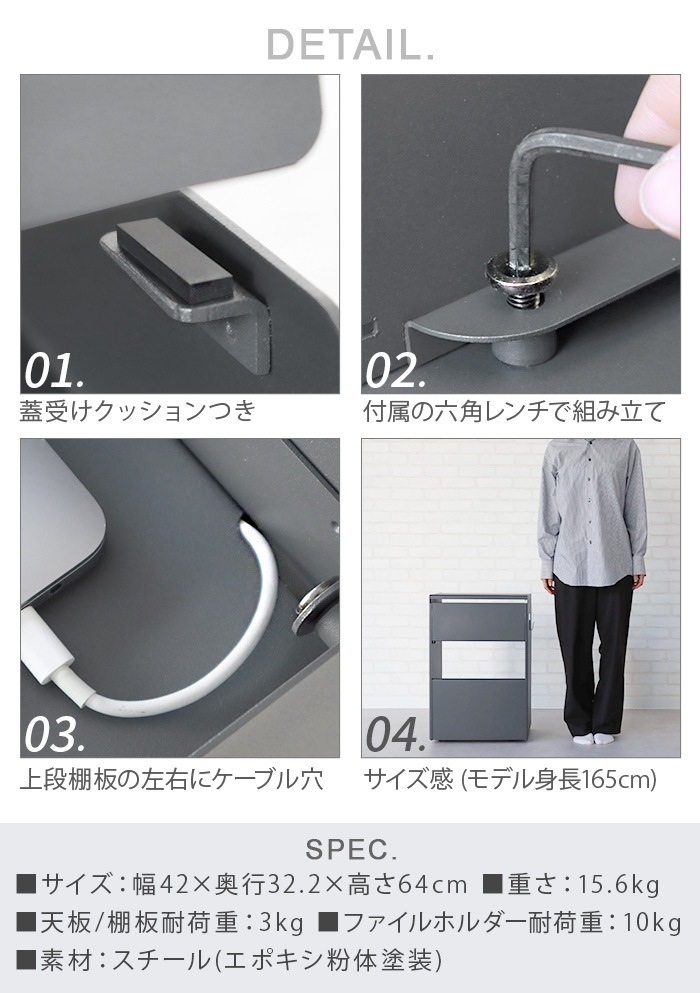 DETAIL.

01.
蓋受けクッションつき

02.
付属の六角レンチで組み立て

03.
上段棚板の左右にケーブル穴

04.
サイズ感 (モデル身長165cm)

SPEC.

■サイズ：幅42×奥行32.2×高さ64cm ■重さ：15.6kg
■天板/棚板耐荷重：3kg ■ファイルホルダー耐荷重：10kg
■素材：スチール(エポキシ粉体塗装)