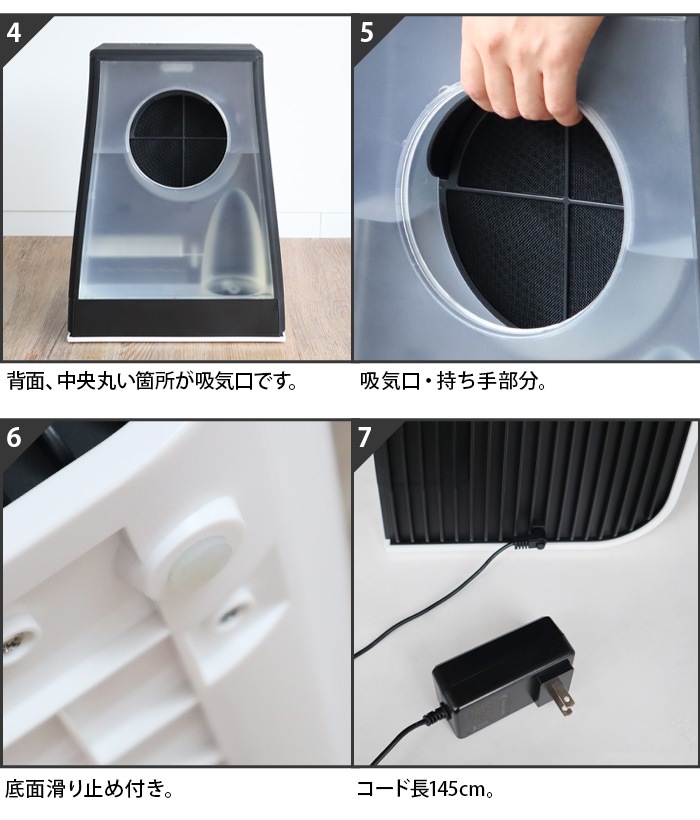 4

背面、中央丸い箇所が吸気口です。

5

吸気口・持ち手部分。

6

底面滑り止め付き。

7

コード長145cm。