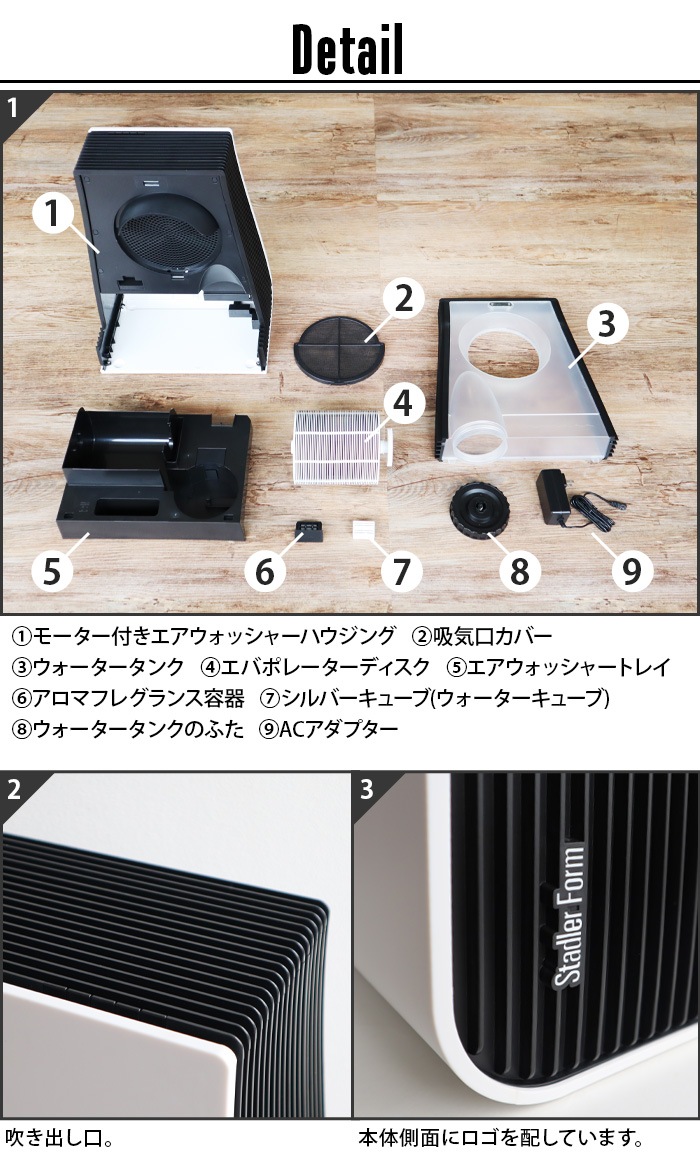 Detail

1

1
2
3
4
5
6
7
8
9

①モーター付きエアウォッシャーハウジング ②吸気口カバー
③ウォータータンク ④エバポレーターディスク ⑤エアウォッシャートレイ
⑥アロマフレグランス容器 ⑦シルバーキューブ(ウォーターキューブ)
⑧ウォータータンクのふた ⑨ACアダプター

2

吹き出し口。

3

Stadler Form

本体側面にロゴを配しています。