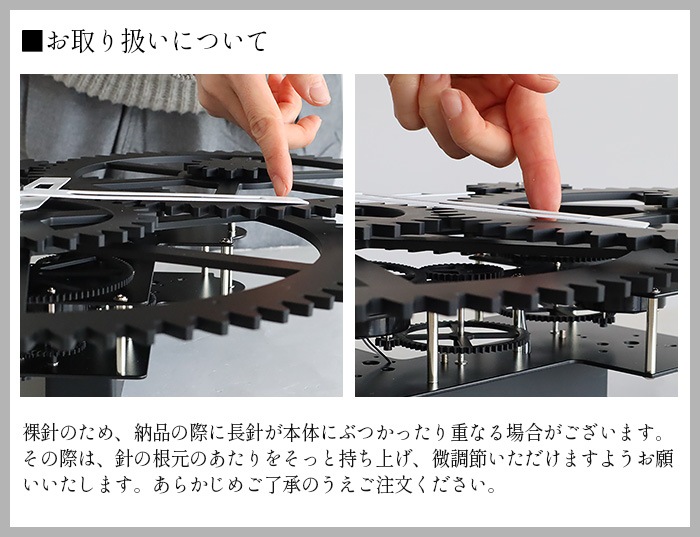 ■お取り扱いについて

裸針のため、納品の際に長針が本体にぶつかったり重なる場合がございます。その際は、針の根元のあたりをそっと持ち上げ、微調節いただけますようお願いいたします。あらかじめご了承のうえご注文ください。