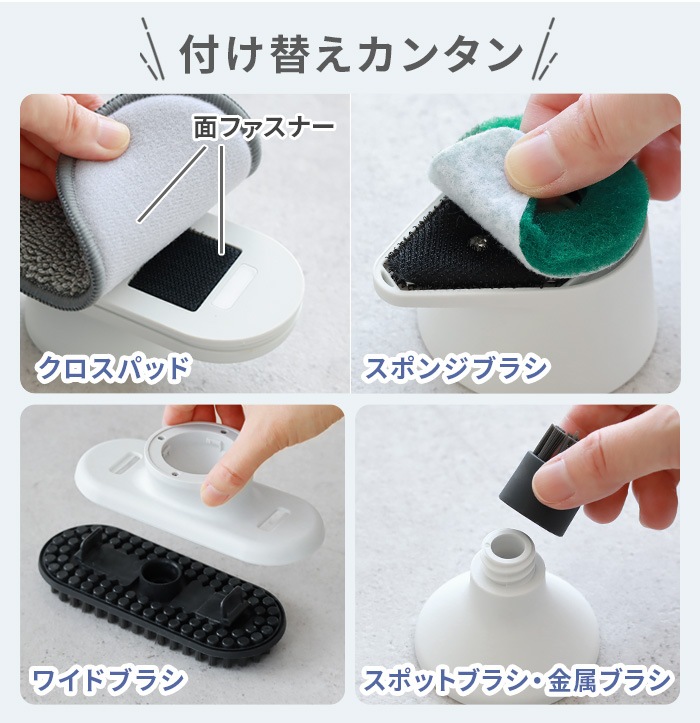 付け替えカンタン

面ファスナー

クロスパッド

スポンジブラシ

ワイドブラシ

スポットブラシ・金属ブラシ