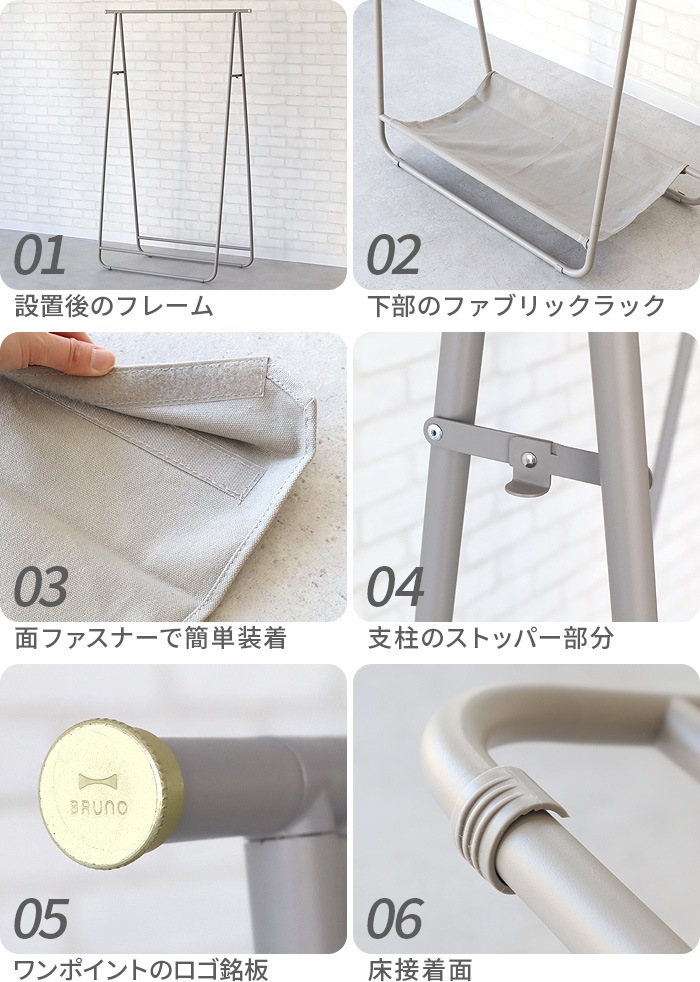 01
設置後のフレーム

02
下部のファブリックラック

03
面ファスナーで簡単装着

04
支柱のストッパー部分

BRUNO
05
ワンポイントのロゴ銘板

06
床接着面