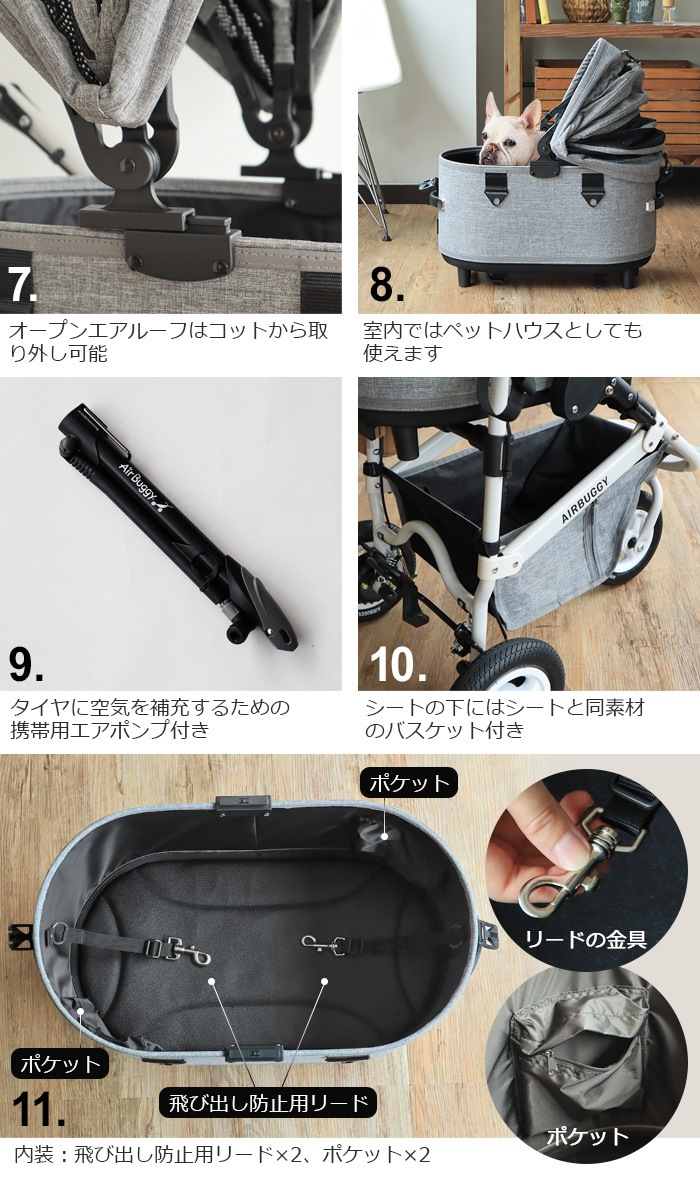 7.

オープンエアルーフはコットから取り外し可能

8.

室内ではペットハウスとしても使えます

AirBuggy

9.

タイヤに空気を補充するための携帯用エアポンプ付き

AIRBUGGY

10.

シートの下にはシートと同素材のバスケット付き

ポケット

リードの金具

ポケット

飛び出し防止用リード

ポケット

11.

内装：飛び出し防止用リード×2、ポケット×2