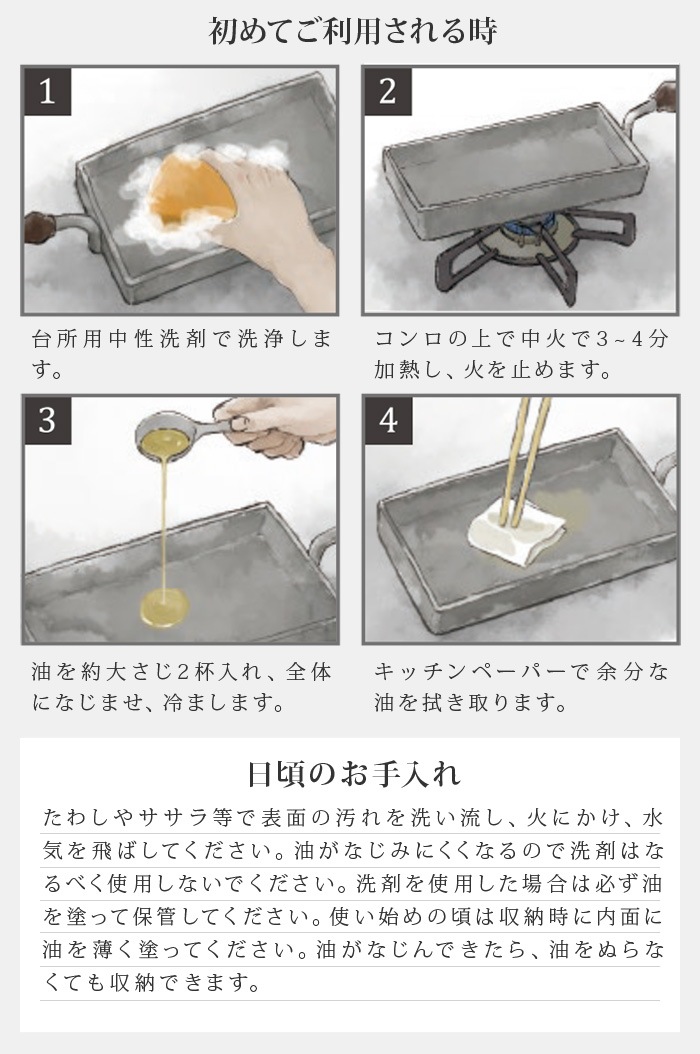 初めてご利用される時

1

台所用中性洗剤で洗浄します。

2

コンロの上で中火で3~4分加熱し、火を止めます。

3

油を約大さじ2杯入れ、全体になじませ、冷まします。

4

キッチンペーパーで余分な油を拭き取ります。

日頃のお手入れ

たわしやササラ等で表面の汚れを洗い流し、火にかけ、水気を飛ばしてください。油がなじみにくくなるので洗剤はなるべく使用しないでください。洗剤を使用した場合は必ず油を塗って保管してください。使い始めの頃は収納時に内面に油を薄く塗ってください。油がなじんできたら、油をぬらなくても収納できます。