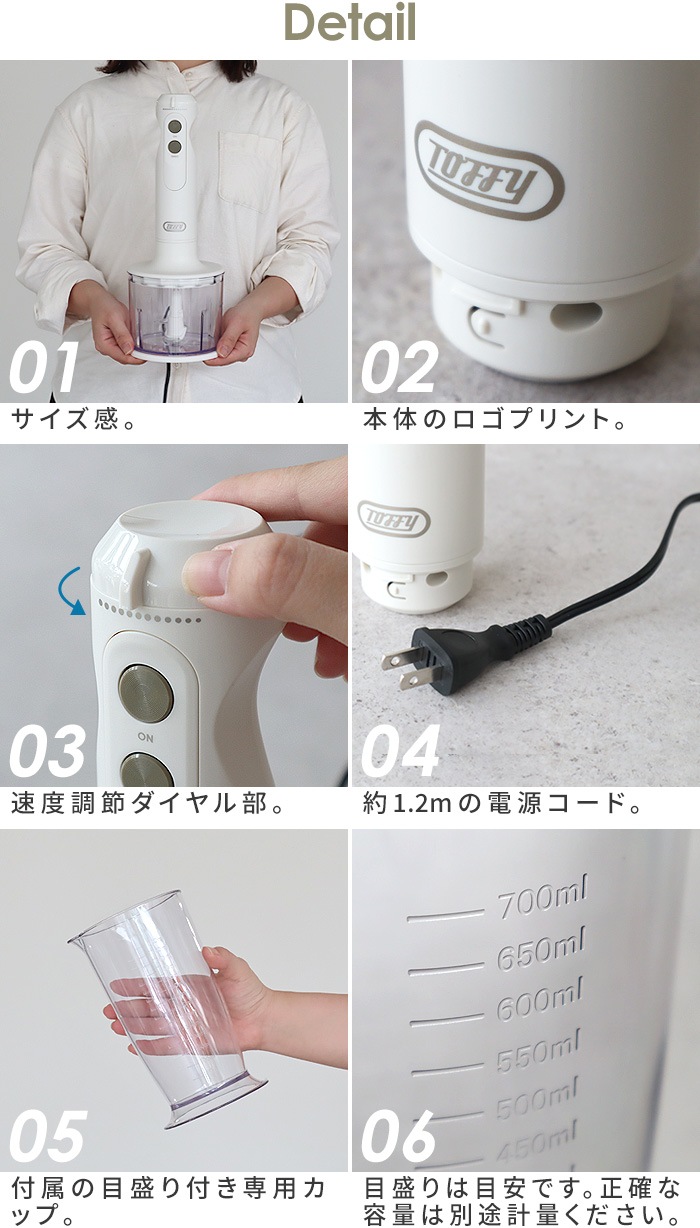 Detail

Toffy

01
サイズ感。

Toffy

02
本体のロゴプリント。

ON

03
速度調節ダイヤル部。

Toffy

04
約1.2mの電源コード。

05
付属の目盛り付き専用カップ。

700ml
650ml
600ml
550ml
500ml
450ml

06
目盛りは目安です。正確な容量は別途計量ください。