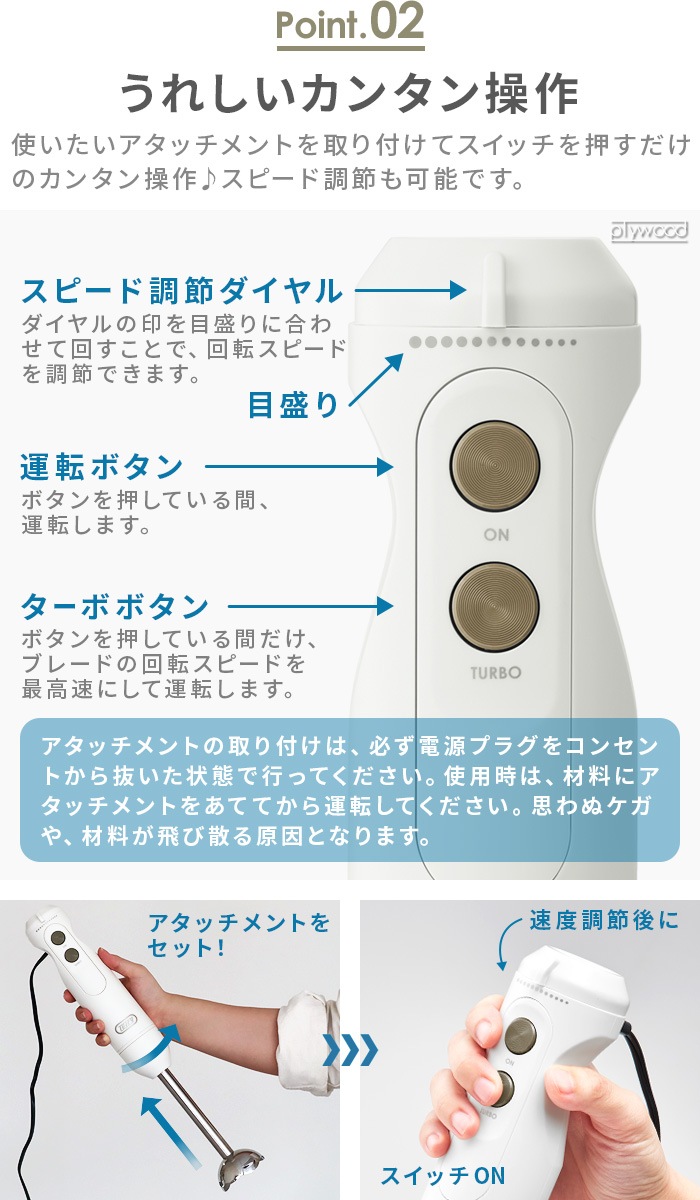 Point.02

うれしいカンタン操作

使いたいアタッチメントを取り付けてスイッチを押すだけのカンタン操作♪スピード調節も可能です。

plywood

スピード調節ダイヤル
ダイヤルの印を目盛りに合わせて回すことで、回転スピードを調節できます。

目盛り

運転ボタン
ボタンを押している間、運転します。

ON

ターボボタン
ボタンを押している間だけ、ブレードの回転スピードを最高速にして運転します。

TURBO

アタッチメントの取り付けは、必ず電源プラグをコンセントから抜いた状態で行ってください。使用時は、材料にアタッチメントをあててから運転してください。思わぬケガや、材料が飛び散る原因となります。

アタッチメントをセット！

速度調節後に

ON

TURBO

スイッチON