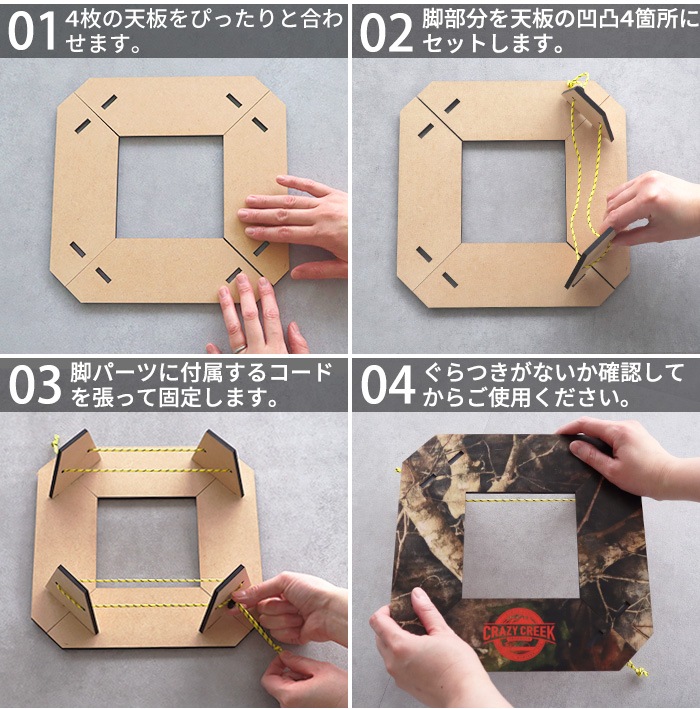 01 4枚の天板をぴったりと合わせます。

02 脚部分を天板の凹凸4箇所にセットします。

03 脚パーツに付属するコードを張って固定します。

04 ぐらつきがないか確認してからご使用ください。

CRAZY CREEK