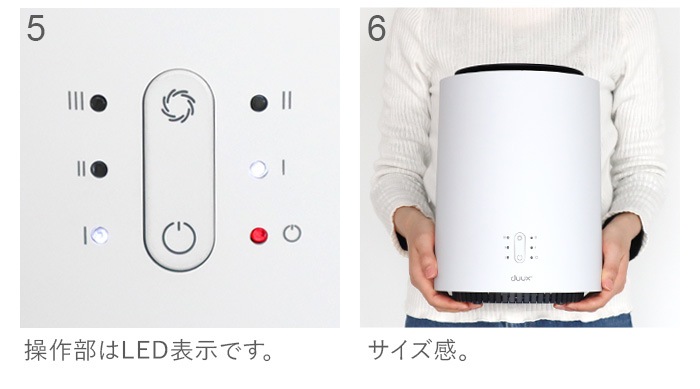 5

III

II

I

II

I

操作部はLED表示です。

6

duux

サイズ感。