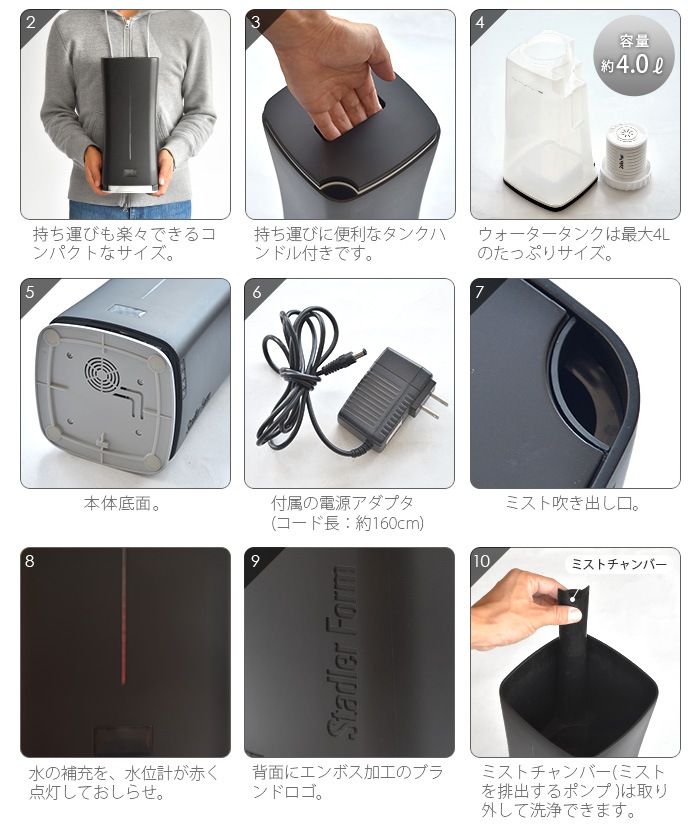 2

持ち運びも楽々できるコンパクトなサイズ。

3

持ち運びに便利なタンクハンドル付きです。

4

容量 約4.0ℓ

ウォータータンクは最大4Lのたっぷりサイズ。

5

本体底面。

6

付属の電源アダプタ
(コード長：約160cm)

7

ミスト吹き出し口。

8

水の補充を、水位計が赤く点灯しておしらせ。

9

Stadler Form

背面にエンボス加工のブランドロゴ。

10

ミストチャンバー

ミストチャンバー(ミストを排出するポンプ)は取り外して洗浄できます。