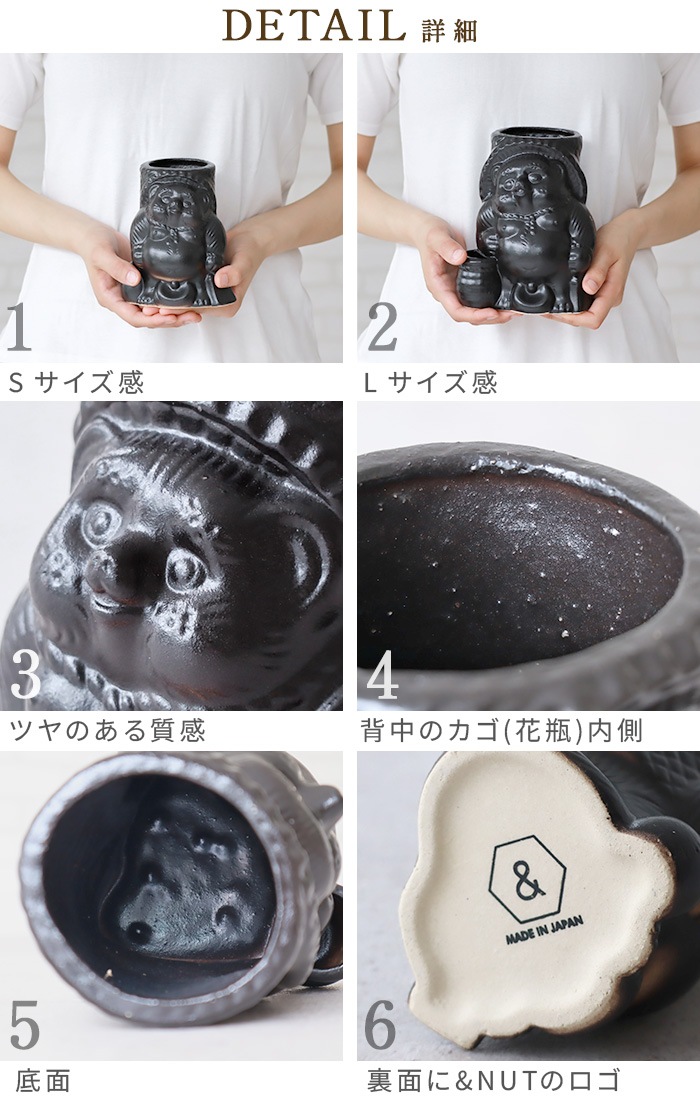 DETAIL 詳細

1
S サイズ感

2
L サイズ感

3
ツヤのある質感

4
背中のカゴ(花瓶)内側

5
底面

&
MADE IN JAPAN
6
裏面に&NUTのロゴ