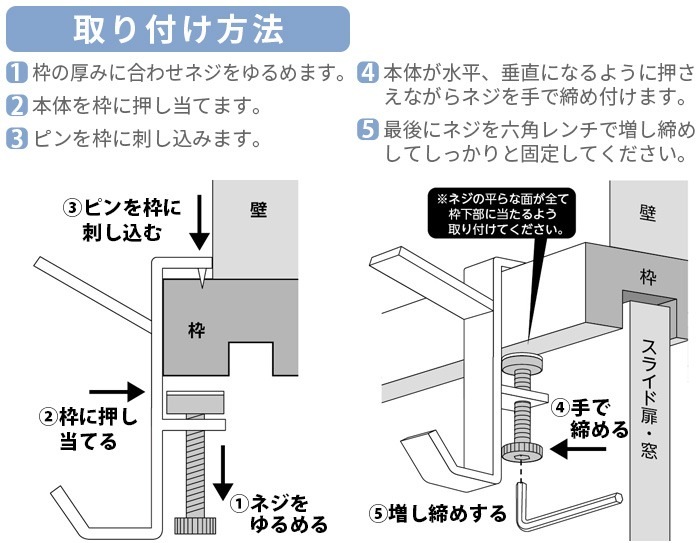 取り付け方法

1 枠の厚みに合わせネジをゆるめます。
2 本体を枠に押し当てます。
3 ピンを枠に刺し込みます。

4 本体が水平、垂直になるように押さえながらネジを手で締め付けます。
5 最後にネジを六角レンチで増し締めしてしっかりと固定してください。

③ピンを枠に刺し込む
壁
枠
②枠に押し当てる
①ネジをゆるめる

※ネジの平らな面が全て枠下部に当たるよう取り付けてください。
壁
枠
スライド扉・窓
④手で締める
⑤増し締めする