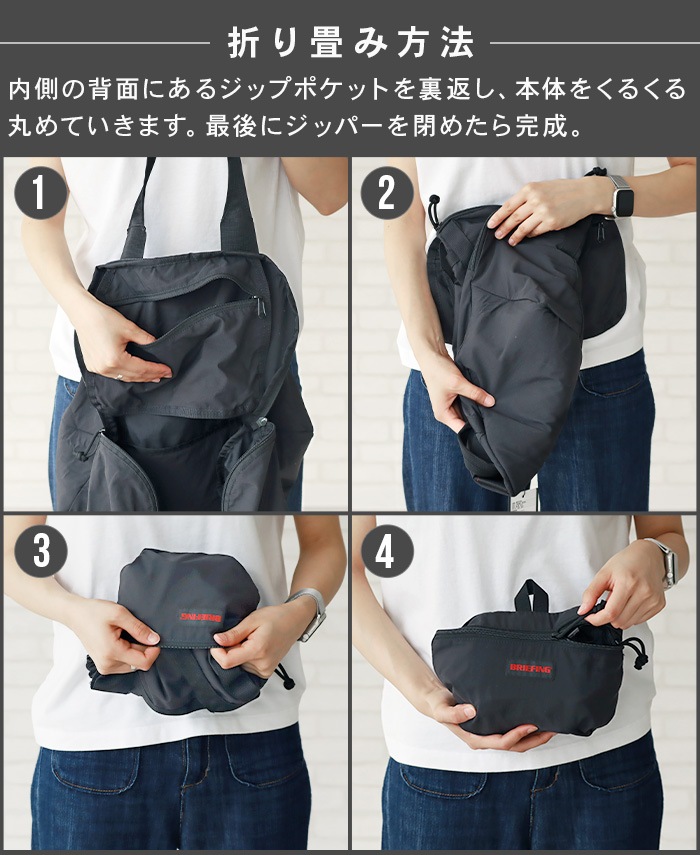 折り畳み方法

内側の背面にあるジップポケットを裏返し、本体をくるくる丸めていきます。最後にジッパーを閉めたら完成。

1

2

3

BRIEFING

4

BRIEFING