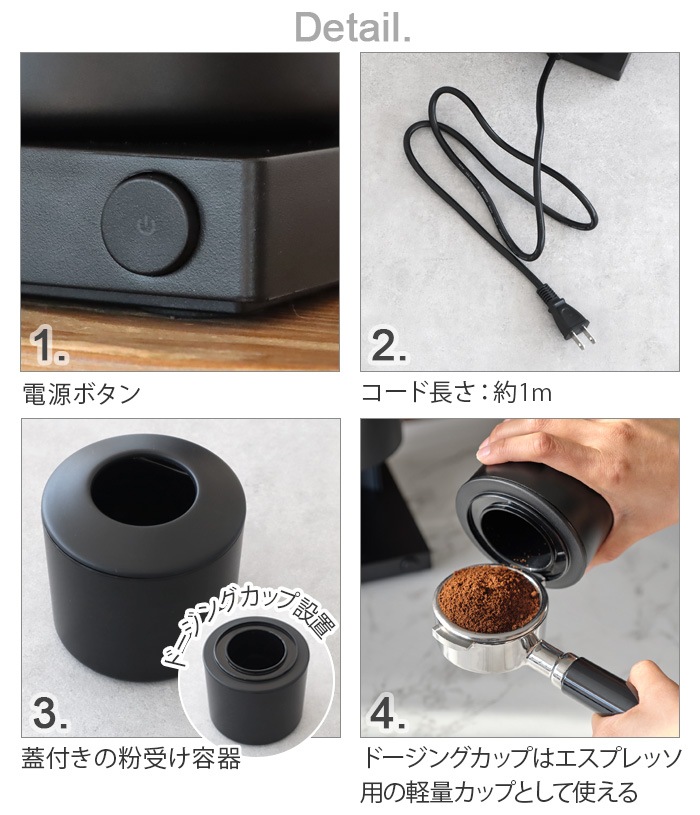 Detail.

1.

電源ボタン

2.

コード長さ：約1m

ドージングカップ設置

3.

蓋付きの粉受け容器

4.

ドージングカップはエスプレッソ用の軽量カップとして使える