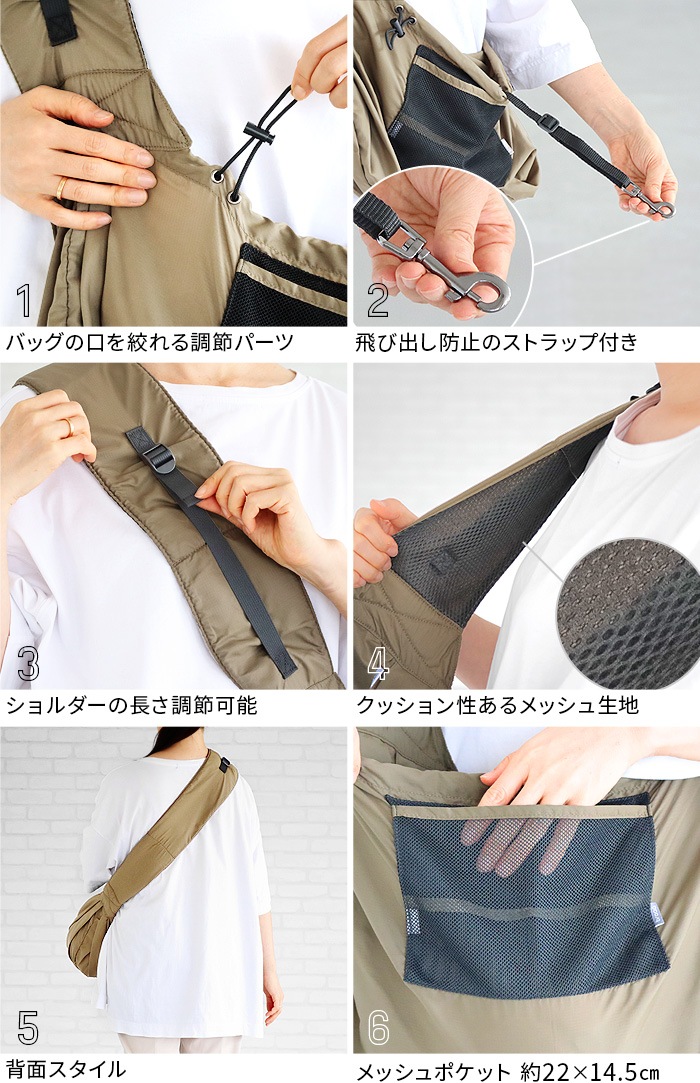 1
バッグの口を絞れる調節パーツ

2
飛び出し防止のストラップ付き

3
ショルダーの長さ調節可能

4
クッション性あるメッシュ生地

5
背面スタイル

6
メッシュポケット 約22×14.5㎝